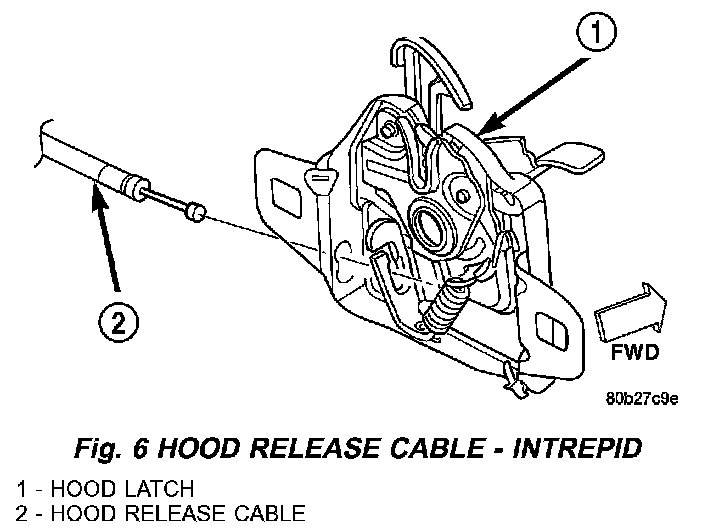 1

2

FWD

80b27c9e

Fig. 6 HOOD RELEASE CABLE - INTREPID

1 - HOOD LATCH
2 - HOOD RELEASE CABLE