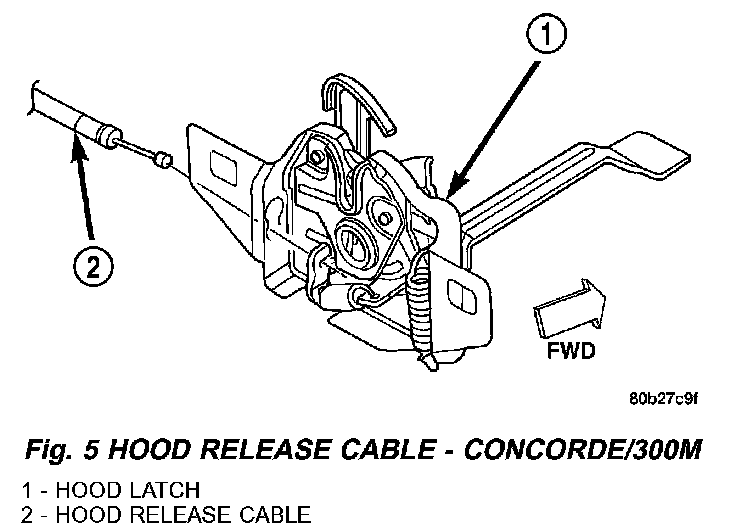 1

2

FWD

80b27c9f

Fig. 5 HOOD RELEASE CABLE - CONCORDE/300M

1 - HOOD LATCH
2 - HOOD RELEASE CABLE