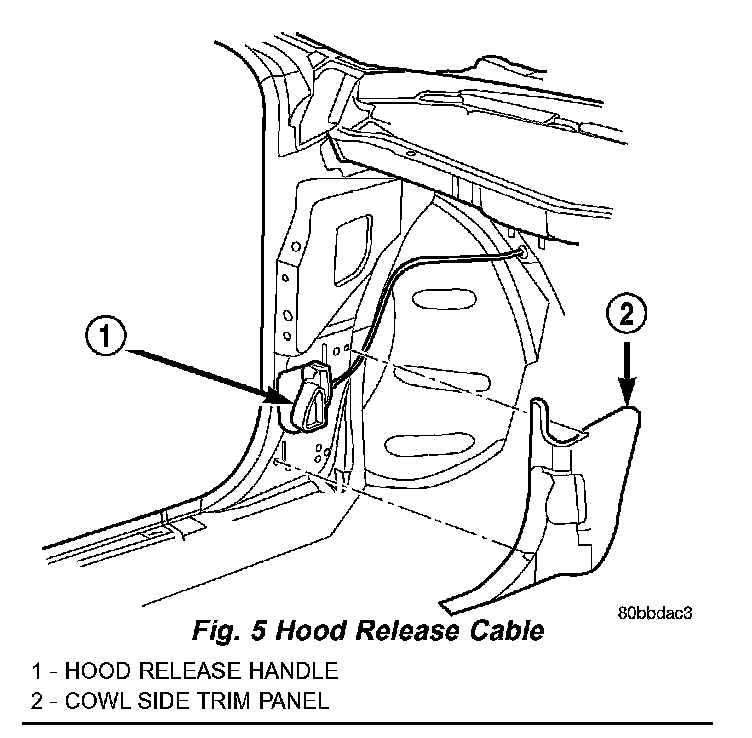 1

2

80bbdac3

Fig. 5 Hood Release Cable

1 - HOOD RELEASE HANDLE
2 - COWL SIDE TRIM PANEL