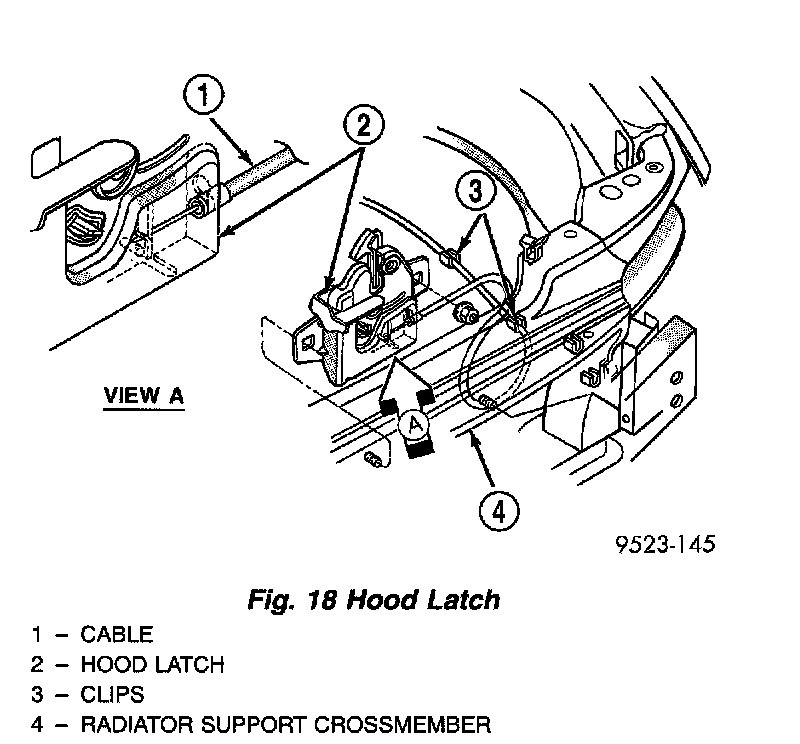 1

2

3

VIEW A

A

4

9523-145

Fig. 18 Hood Latch

1 – CABLE
2 – HOOD LATCH
3 – CLIPS
4 – RADIATOR SUPPORT CROSSMEMBER