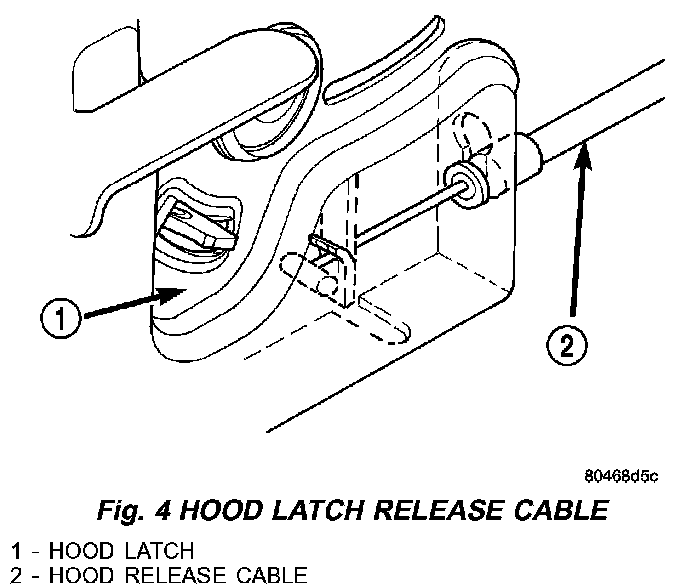 1

2

80468d5c

Fig. 4 HOOD LATCH RELEASE CABLE

1 - HOOD LATCH
2 - HOOD RELEASE CABLE