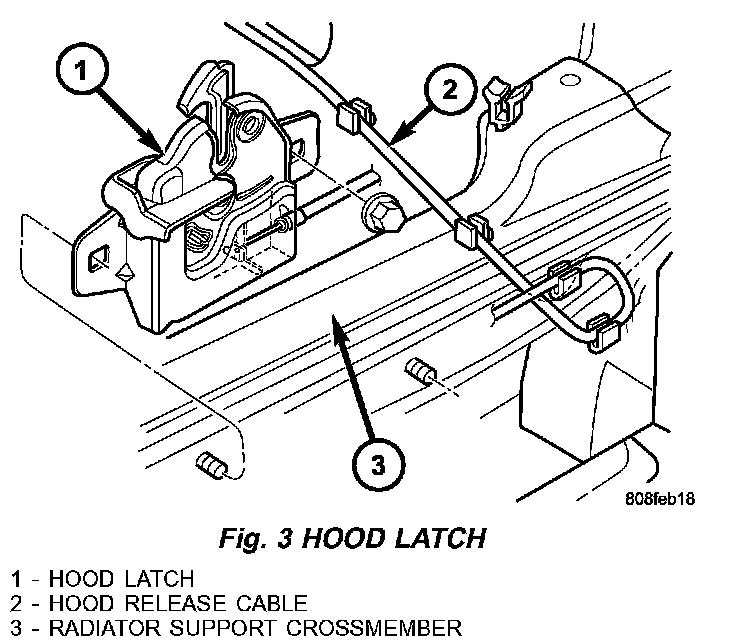 1

2

3

808feb18

Fig. 3 HOOD LATCH

1 - HOOD LATCH
2 - HOOD RELEASE CABLE
3 - RADIATOR SUPPORT CROSSMEMBER