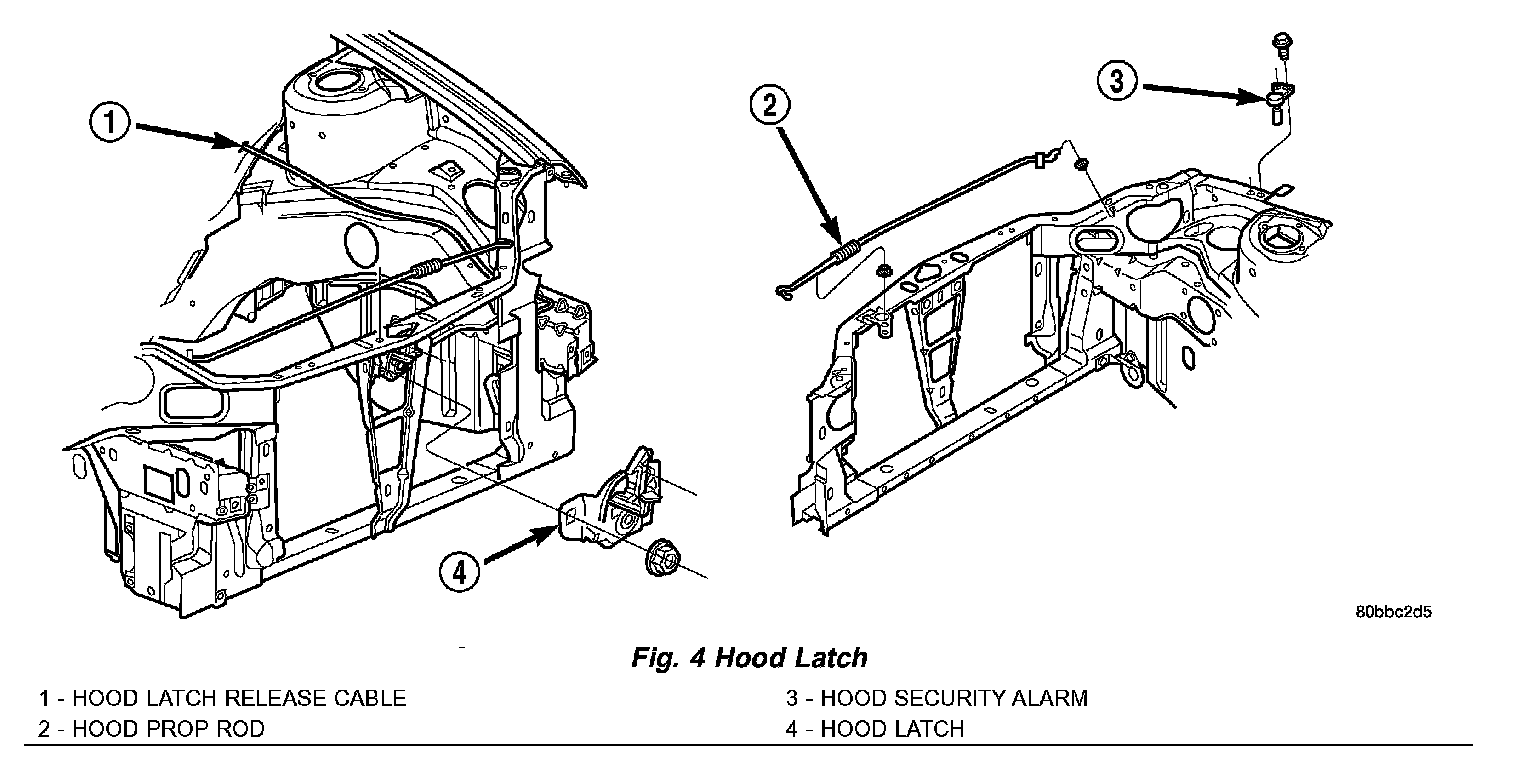 1

2

3

4

80bbc2d5

Fig. 4 Hood Latch

1 - HOOD LATCH RELEASE CABLE
2 - HOOD PROP ROD
3 - HOOD SECURITY ALARM
4 - HOOD LATCH