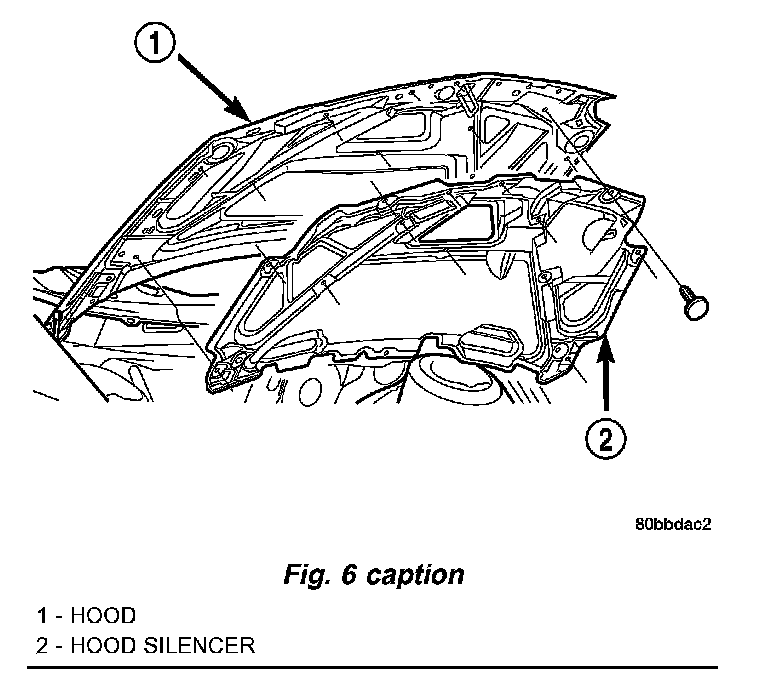 1

2

80bbdac2

Fig. 6 caption

1 - HOOD
2 - HOOD SILENCER