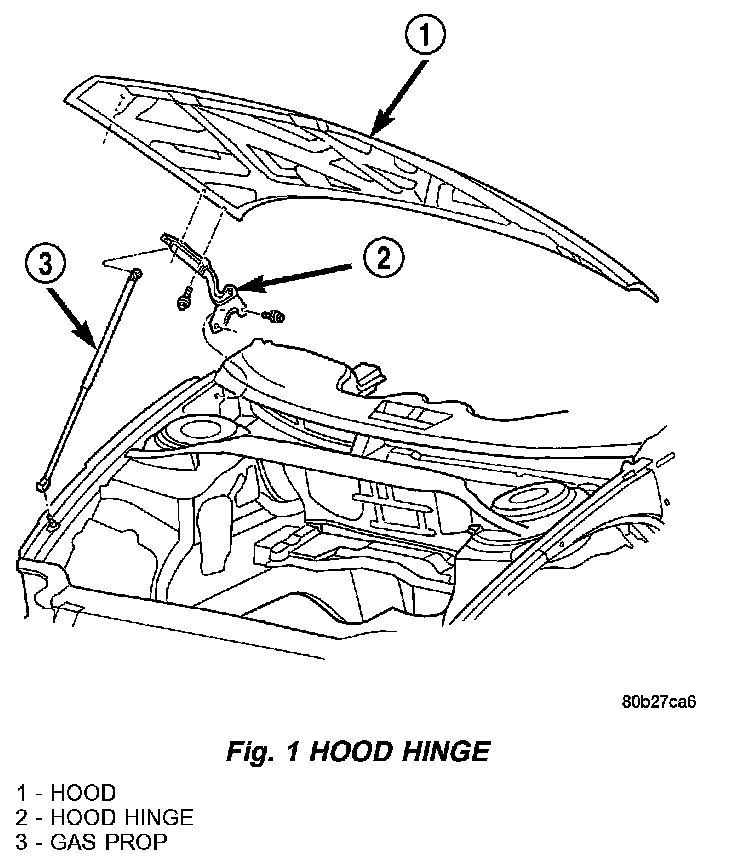 1

2

3

80b27ca6

Fig. 1 HOOD HINGE

1 - HOOD
2 - HOOD HINGE
3 - GAS PROP