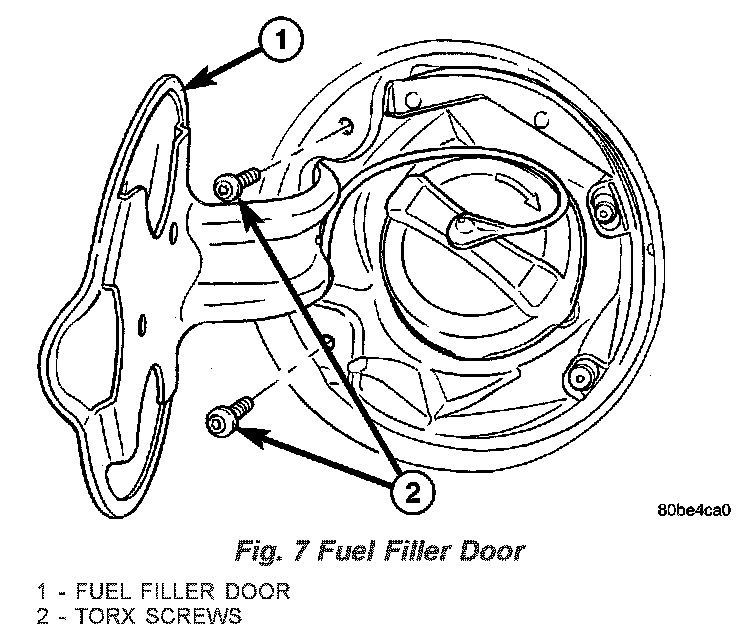 1

2

80be4ca0

Fig. 7 Fuel Filler Door

1 - FUEL FILLER DOOR
2 - TORX SCREWS