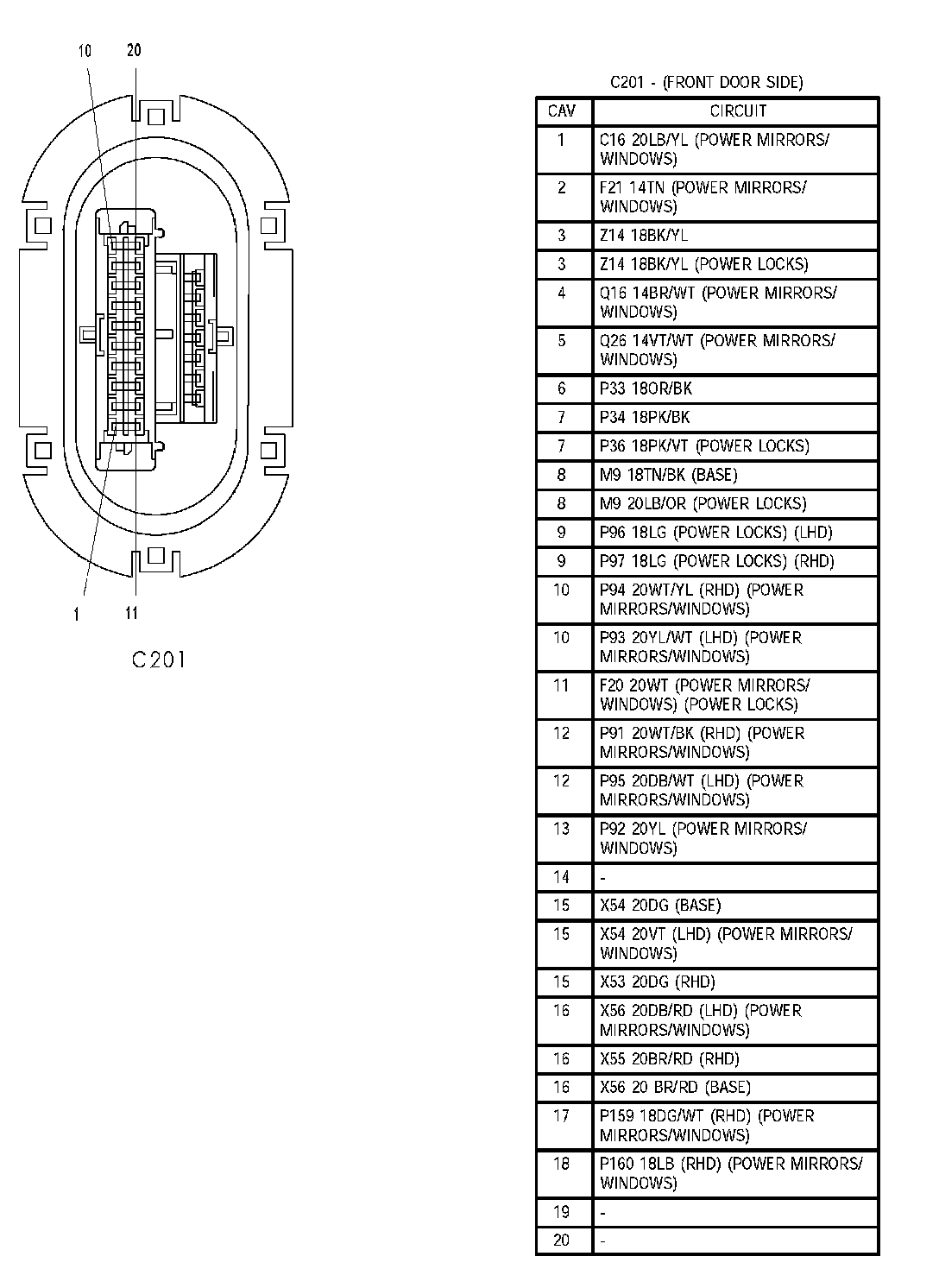 10 20

1 11

C201

C201 - (FRONT DOOR SIDE)

| CAV | CIRCUIT |
|---|---|
| 1 | C16 20LB/YL (POWER MIRRORS/ WINDOWS) |
| 2 | F21 14TN (POWER MIRRORS/ WINDOWS) |
| 3 | Z14 18BK/YL |
| 3 | Z14 18BK/YL (POWER LOCKS) |
| 4 | Q16 14BR/WT (POWER MIRRORS/ WINDOWS) |
| 5 | Q26 14VT/WT (POWER MIRRORS/ WINDOWS) |
| 6 | P33 18OR/BK |
| 7 | P34 18PK/BK |
| 7 | P36 18PK/VT (POWER LOCKS) |
| 8 | M9 18TN/BK (BASE) |
| 8 | M9 20LB/OR (POWER LOCKS) |
| 9 | P96 18LG (POWER LOCKS) (LHD) |
| 9 | P97 18LG (POWER LOCKS) (RHD) |
| 10 | P94 20WT/YL (RHD) (POWER MIRRORS/WINDOWS) |
| 10 | P93 20YL/WT (LHD) (POWER MIRRORS/WINDOWS) |
| 11 | F20 20WT (POWER MIRRORS/ WINDOWS) (POWER LOCKS) |
| 12 | P91 20WT/BK (RHD) (POWER MIRRORS/WINDOWS) |
| 12 | P95 20DB/WT (LHD) (POWER MIRRORS/WINDOWS) |
| 13 | P92 20YL (POWER MIRRORS/ WINDOWS) |
| 14 | - |
| 15 | X54 20DG (BASE) |
| 15 | X54 20VT (LHD) (POWER MIRRORS/ WINDOWS) |
| 15 | X53 20DG (RHD) |
| 16 | X56 20DB/RD (LHD) (POWER MIRRORS/WINDOWS) |
| 16 | X55 20BR/RD (RHD) |
| 16 | X56 20 BR/RD (BASE) |
| 17 | P159 18DG/WT (RHD) (POWER MIRRORS/WINDOWS) |
| 18 | P160 18LB (RHD) (POWER MIRRORS/ WINDOWS) |
| 19 | - |
| 20 | - |