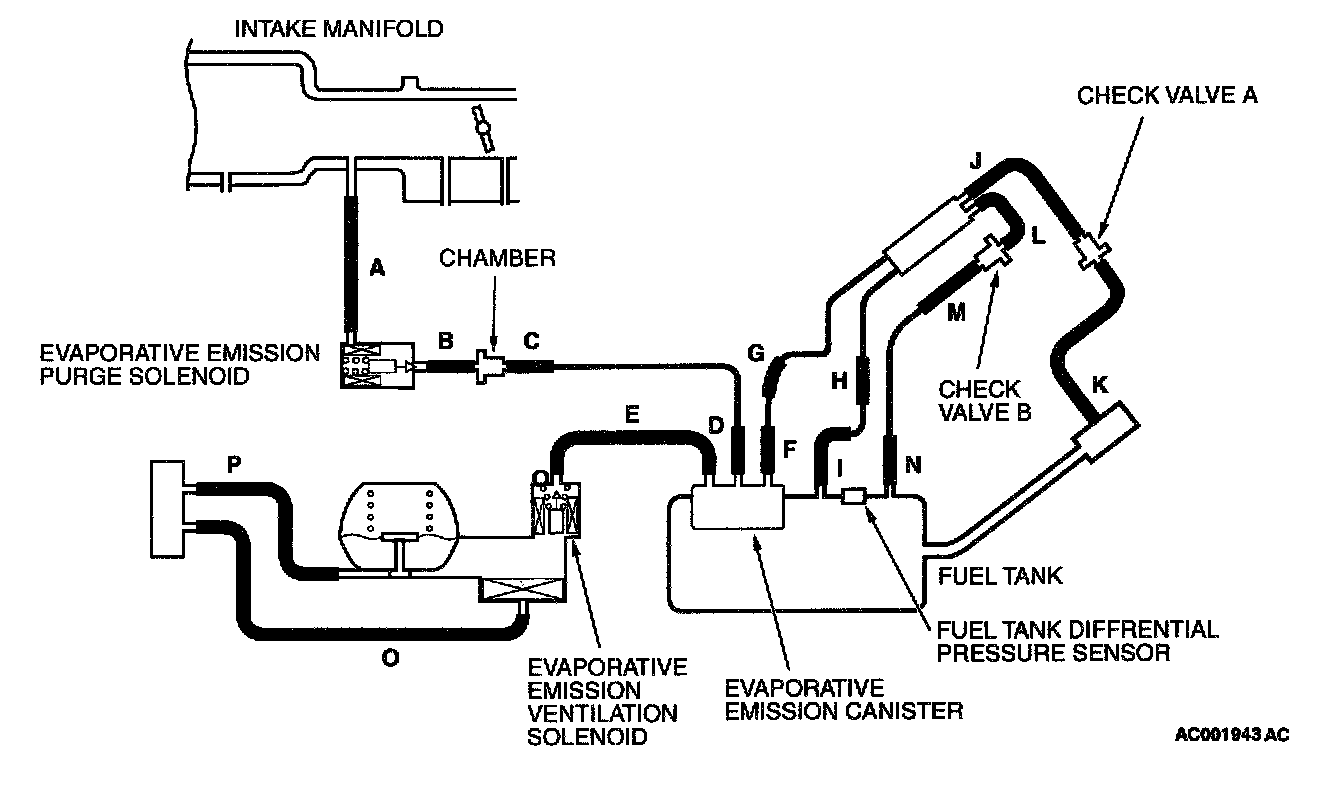 INTAKE MANIFOLD

CHECK VALVE A

J

L

A

CHAMBER

M

EVAPORATIVE EMISSION PURGE SOLENOID

B

C

G

H

CHECK VALVE B

K

E

D

F

I

N

P

FUEL TANK

FUEL TANK DIFFRENTIAL PRESSURE SENSOR

O

EVAPORATIVE EMISSION VENTILATION SOLENOID

EVAPORATIVE EMISSION CANISTER

AC001943 AC