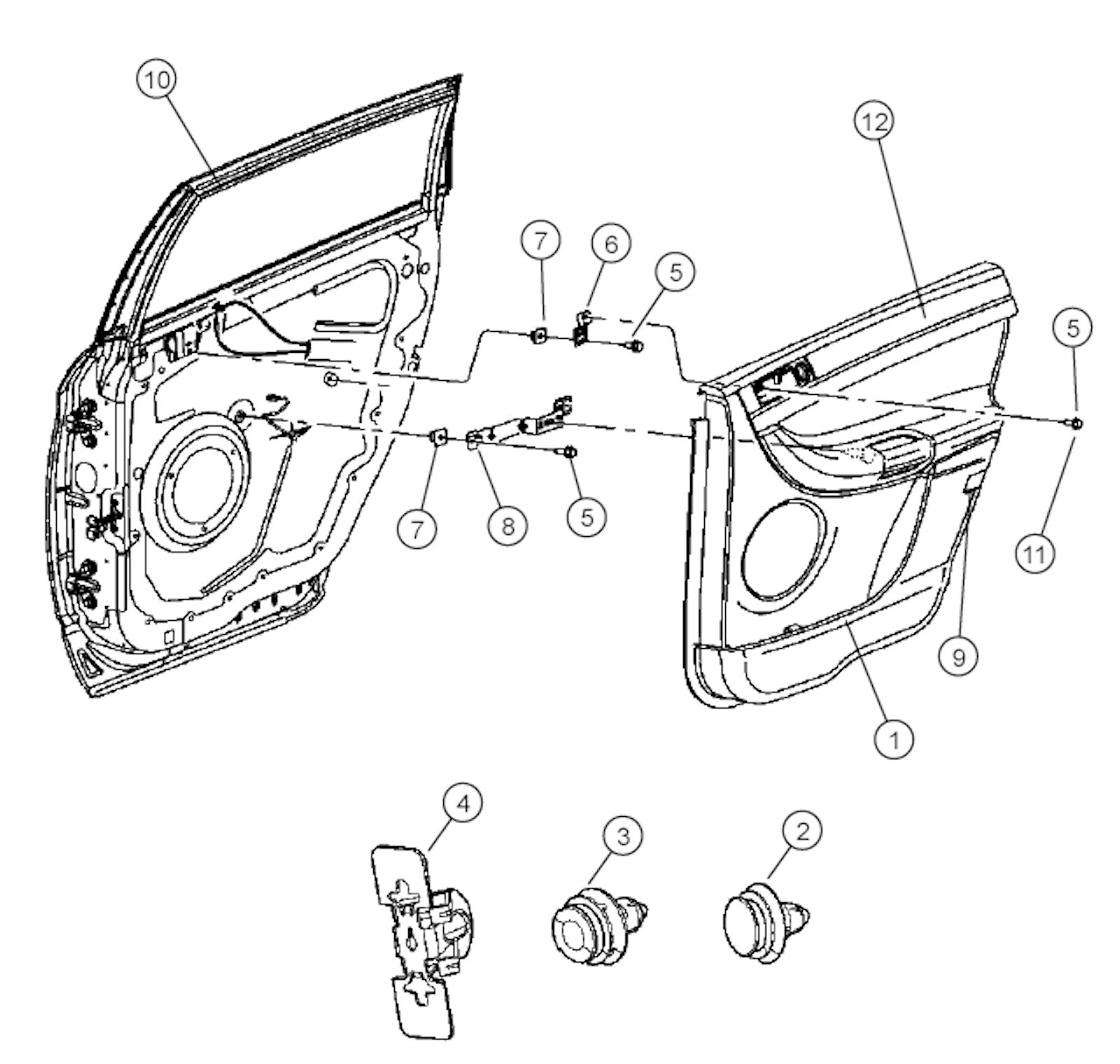 10
12
7
6
5
5
7
8
5
11
9
1
4
3
2