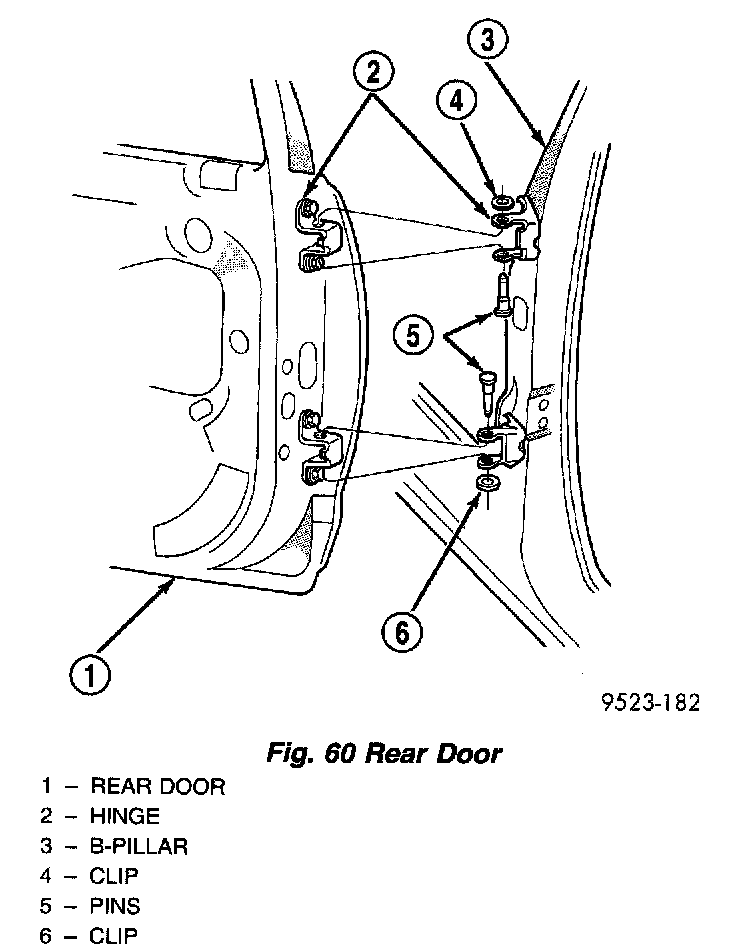 2
3
4
5
6
1

9523-182

Fig. 60 Rear Door

1 – REAR DOOR
2 – HINGE
3 – B-PILLAR
4 – CLIP
5 – PINS
6 – CLIP