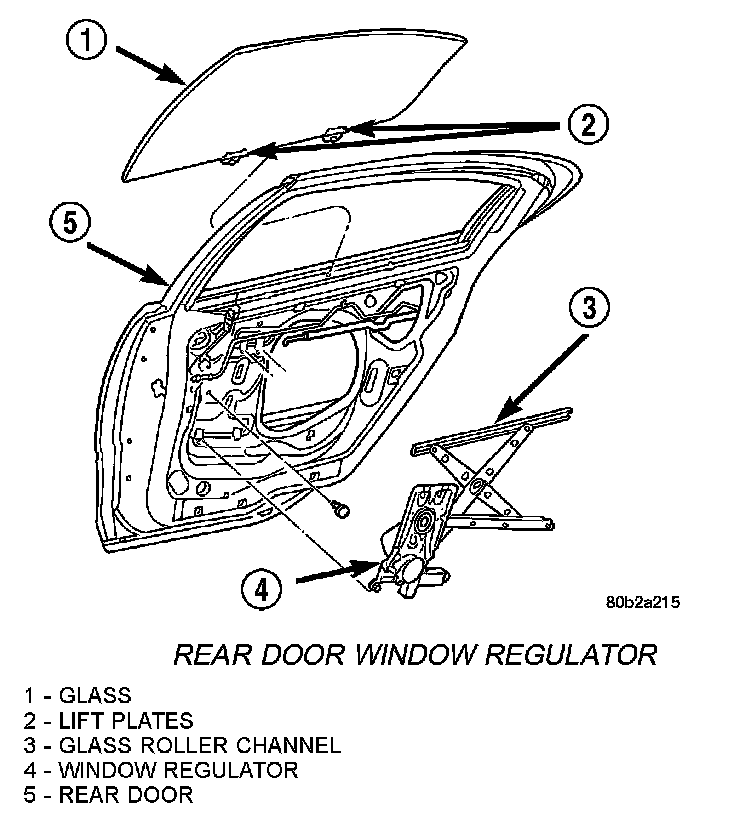 1
2
5
3
4
80b2a215

REAR DOOR WINDOW REGULATOR

1 - GLASS
2 - LIFT PLATES
3 - GLASS ROLLER CHANNEL
4 - WINDOW REGULATOR
5 - REAR DOOR