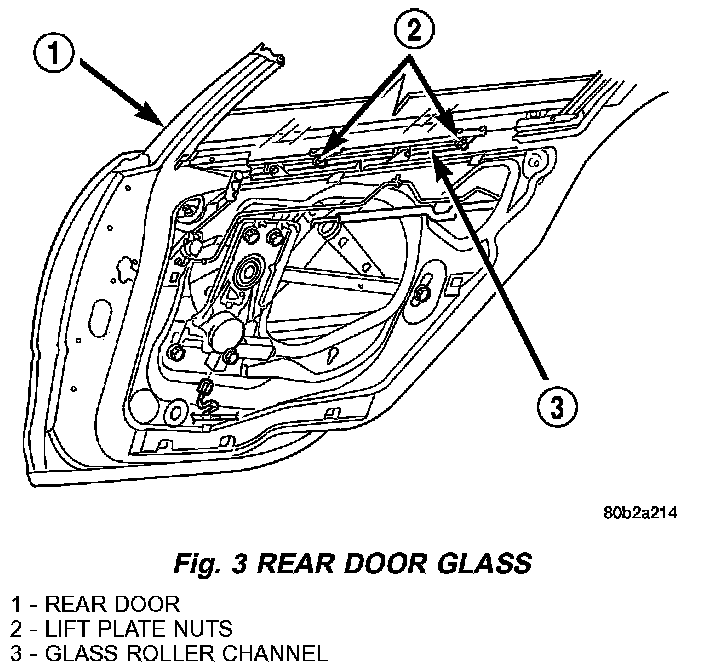 1

2

3

80b2a214

Fig. 3 REAR DOOR GLASS

1 - REAR DOOR
2 - LIFT PLATE NUTS
3 - GLASS ROLLER CHANNEL