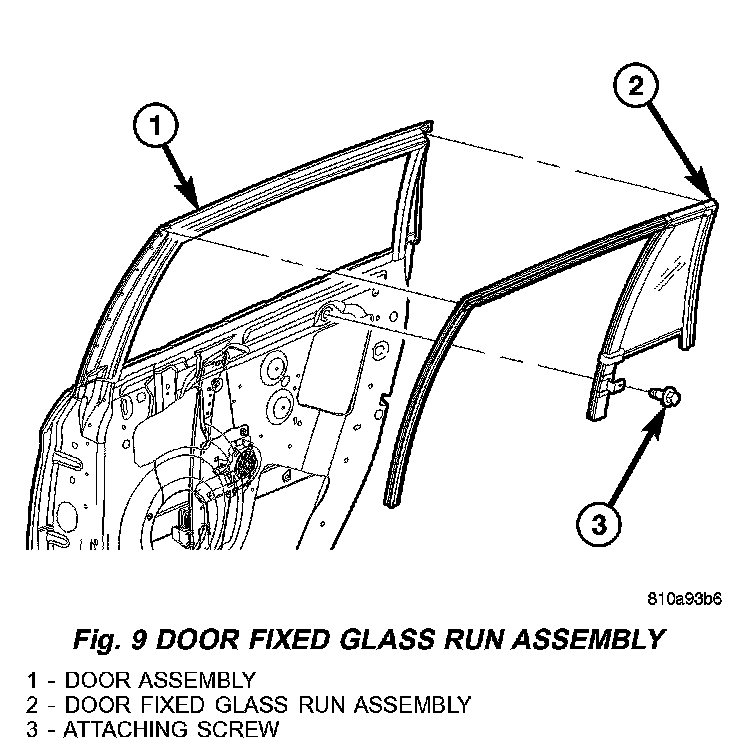 1

2

3

810a93b6

Fig. 9 DOOR FIXED GLASS RUN ASSEMBLY

1 - DOOR ASSEMBLY
2 - DOOR FIXED GLASS RUN ASSEMBLY
3 - ATTACHING SCREW