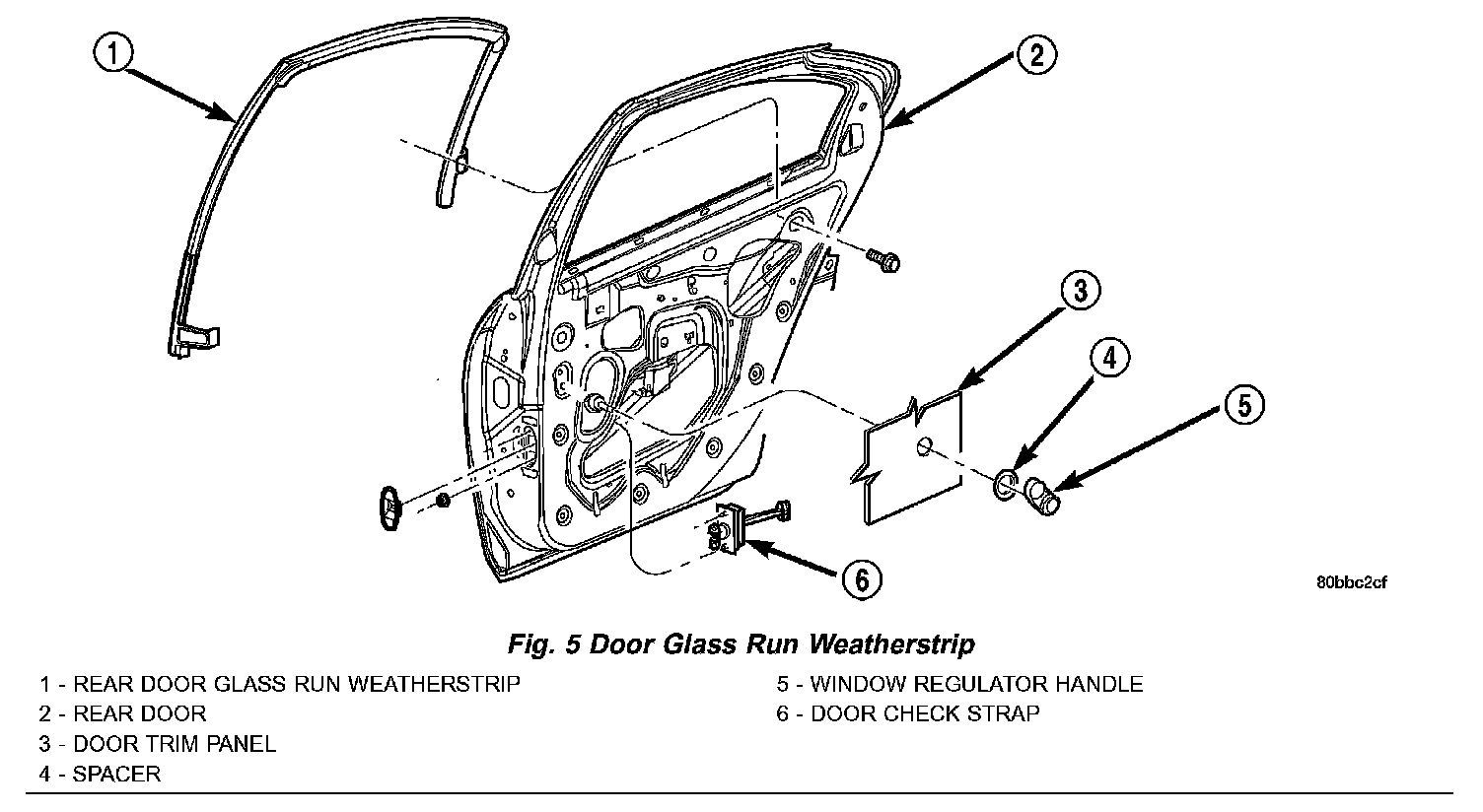 1

2

3

4

5

6

80bbc2cf

Fig. 5 Door Glass Run Weatherstrip

1 - REAR DOOR GLASS RUN WEATHERSTRIP
2 - REAR DOOR
3 - DOOR TRIM PANEL
4 - SPACER

5 - WINDOW REGULATOR HANDLE
6 - DOOR CHECK STRAP