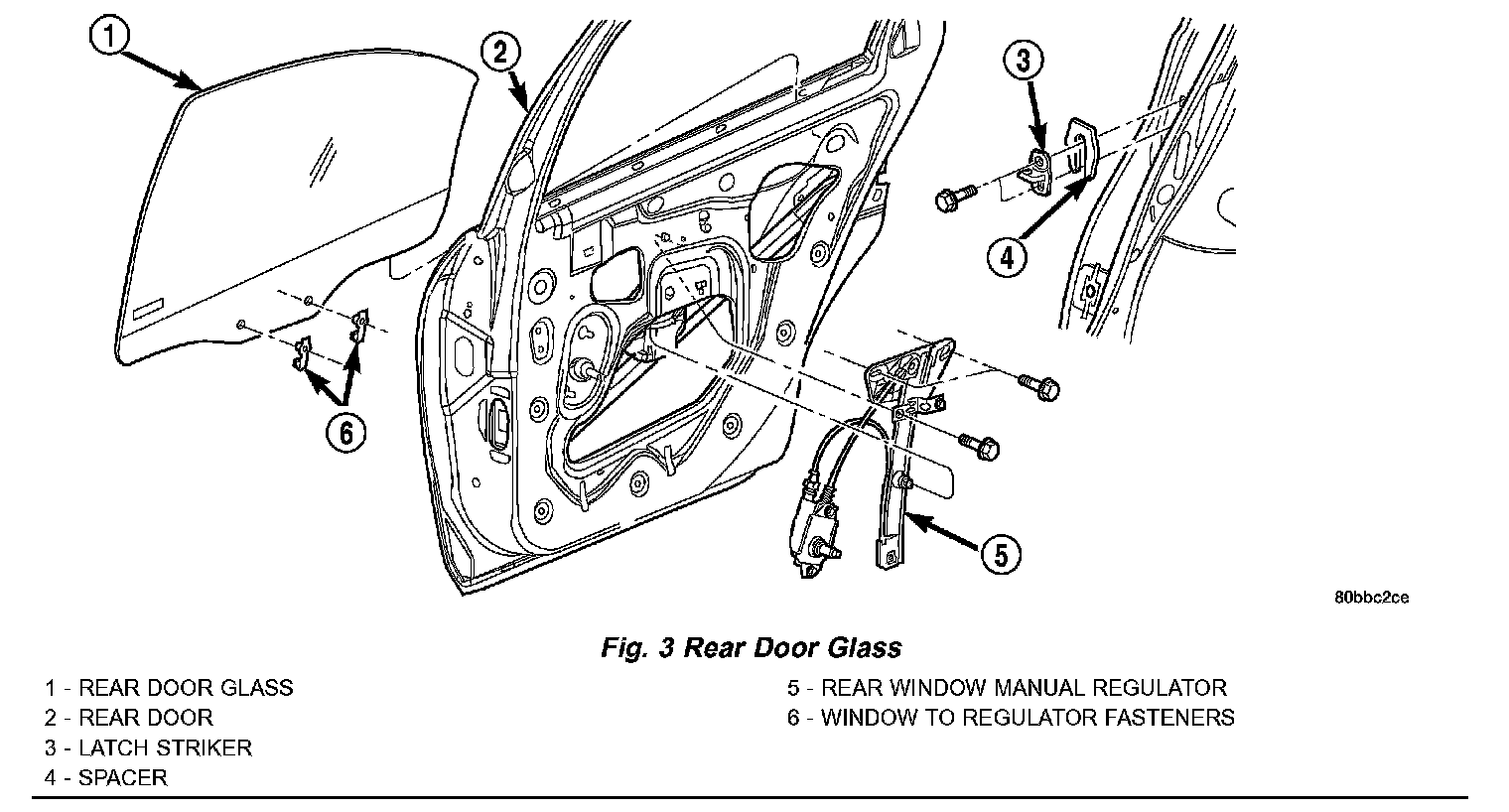 1

2

3

4

6

5

80bbc2ce

Fig. 3 Rear Door Glass

1 - REAR DOOR GLASS
2 - REAR DOOR
3 - LATCH STRIKER
4 - SPACER

5 - REAR WINDOW MANUAL REGULATOR
6 - WINDOW TO REGULATOR FASTENERS