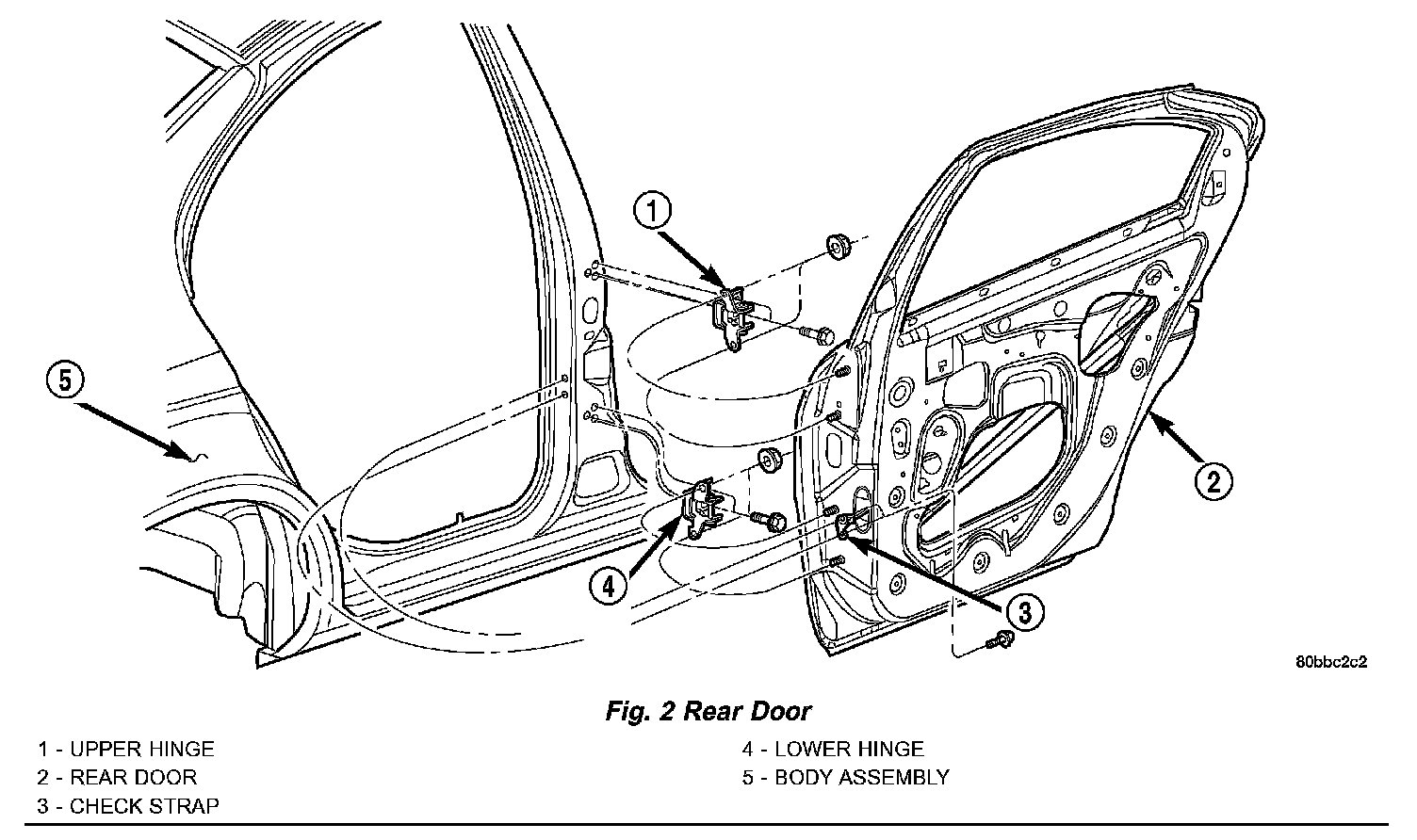 1

5

2

4

3

80bbc2c2

Fig. 2 Rear Door

1 - UPPER HINGE
2 - REAR DOOR
3 - CHECK STRAP

4 - LOWER HINGE
5 - BODY ASSEMBLY