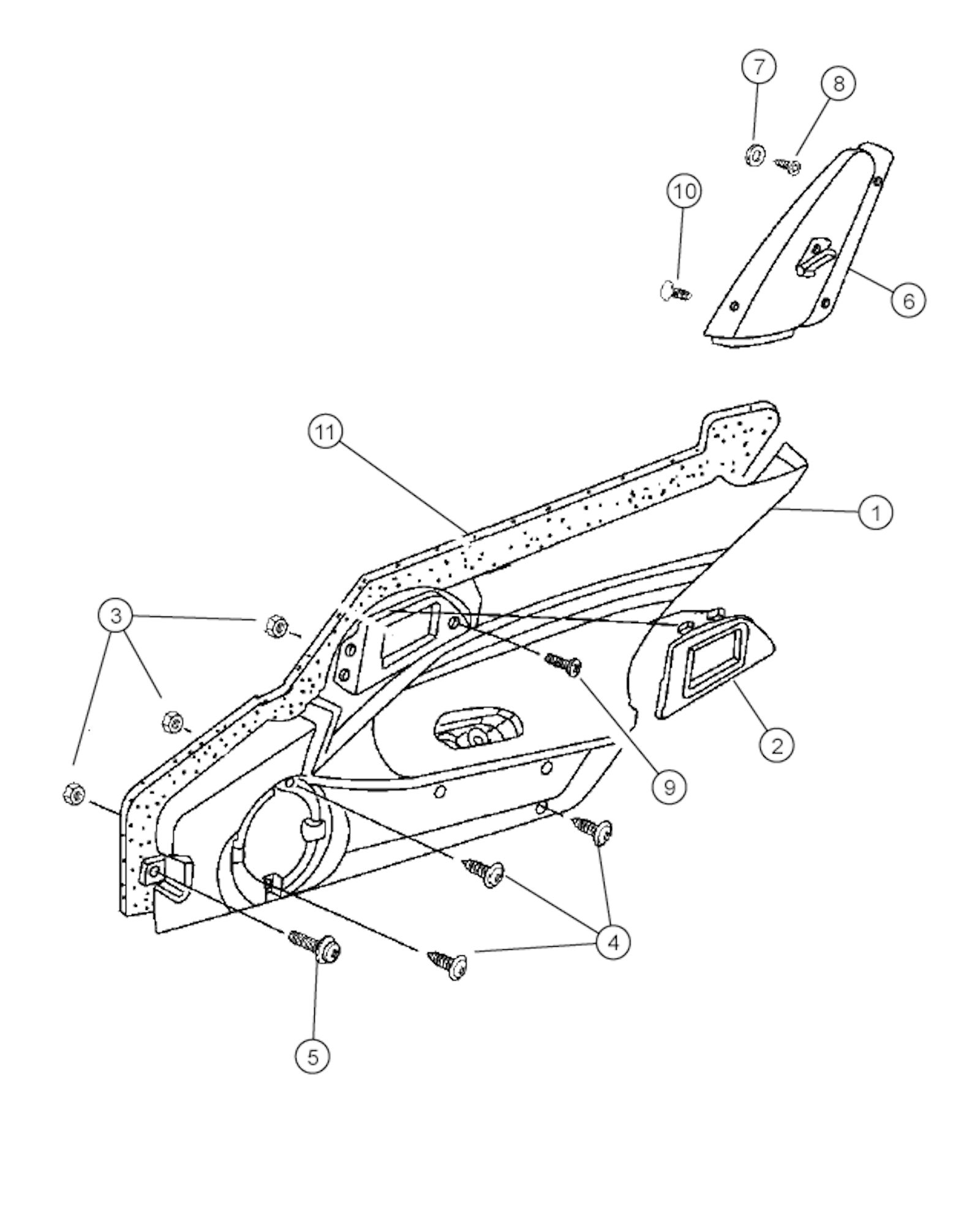 7
8
10
6
11
1
3
2
9
4
5