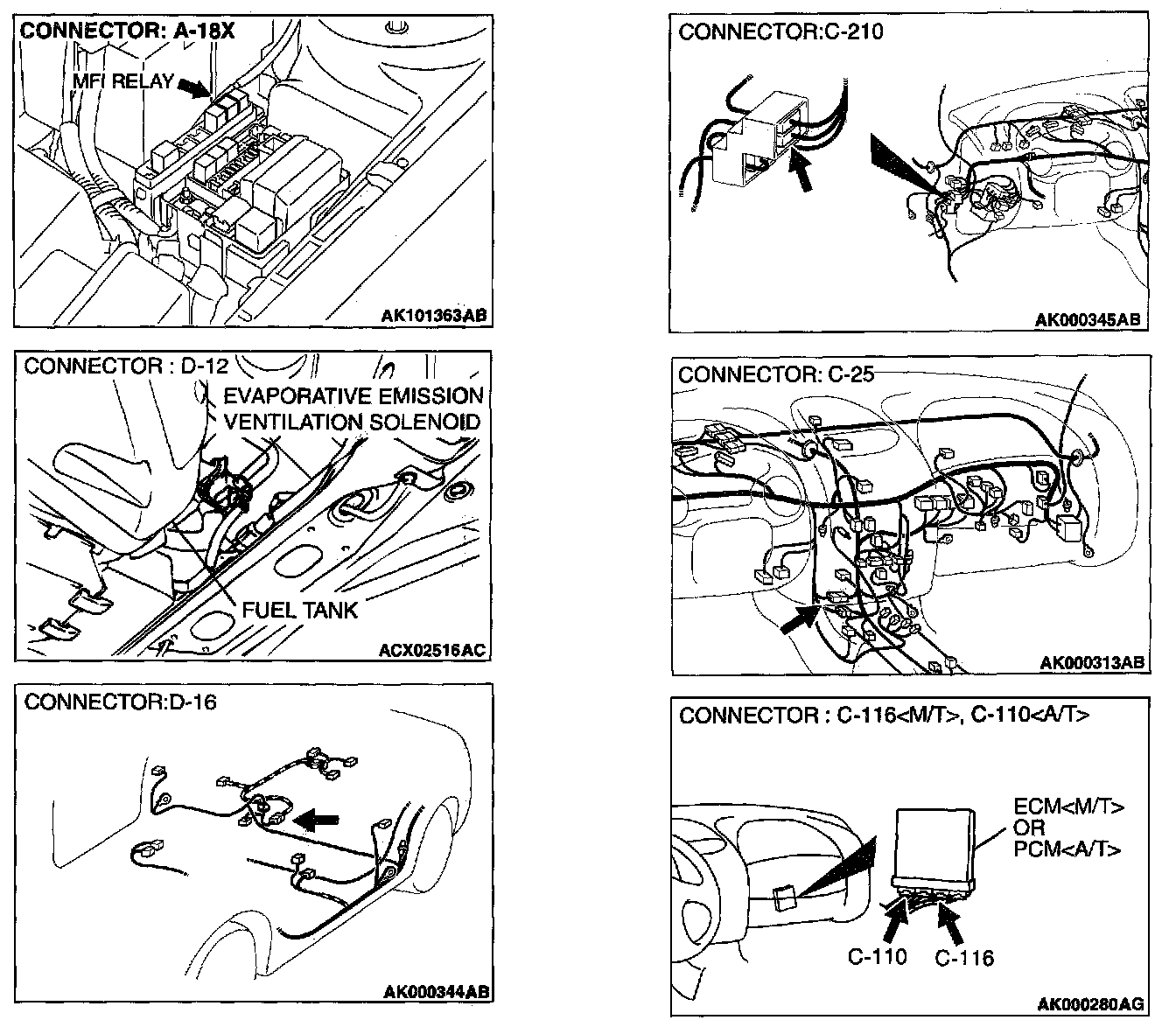 CONNECTOR: A-18X

MFI RELAY

AK101363AB

CONNECTOR : D-12

EVAPORATIVE EMISSION VENTILATION SOLENOID

FUEL TANK

ACX02516AC

CONNECTOR:D-16

AK000344AB

CONNECTOR:C-210

AK000345AB

CONNECTOR: C-25

AK000313AB

CONNECTOR : C-116<M/T>, C-110<A/T>

ECM<M/T> OR PCM<A/T>

C-110

C-116

AK000280AG