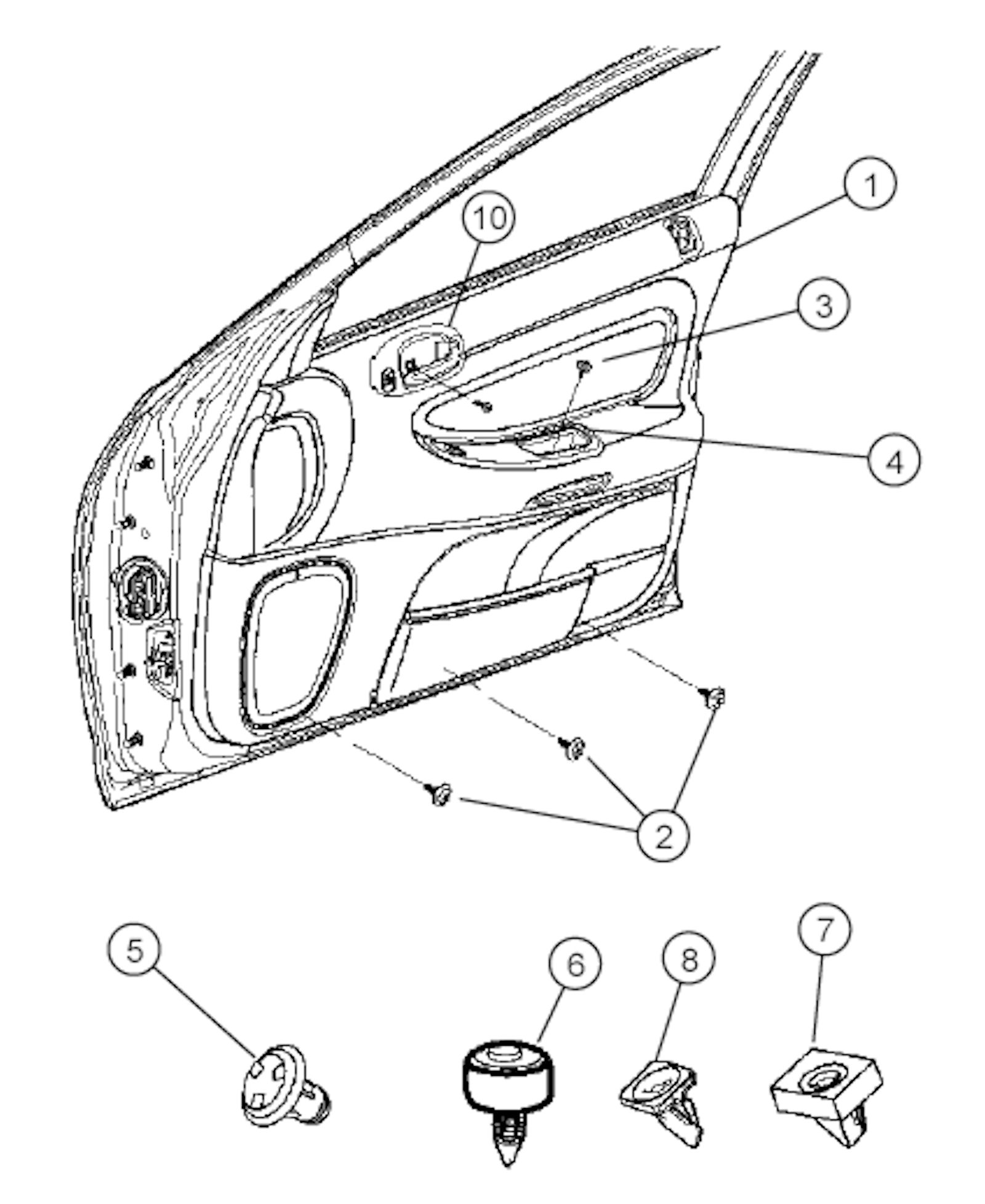 10
1
3
4
2
5
6
8
7