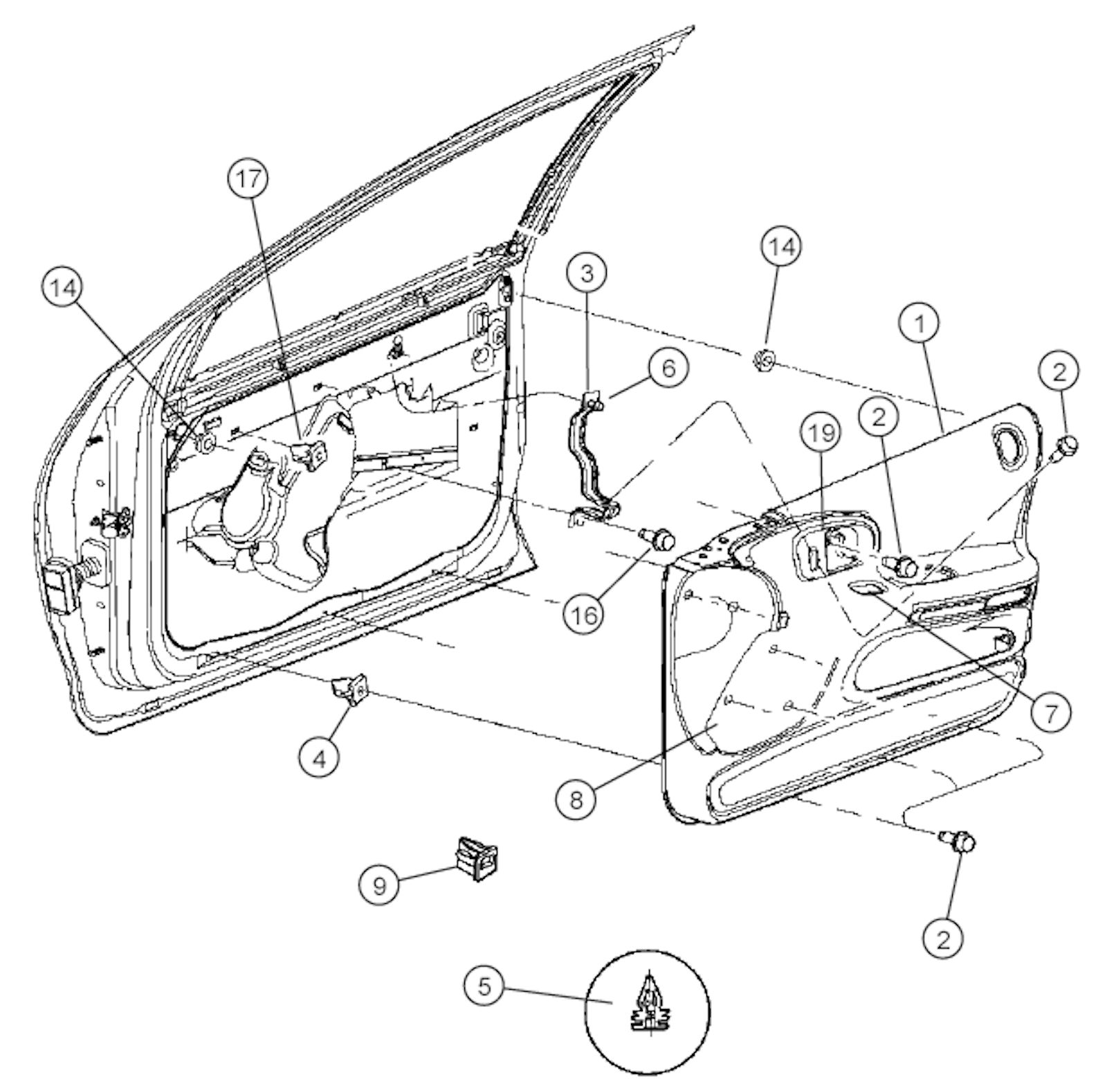 17
14
3
14
6
1
2
19
2
16
7
4
8
9
2
5