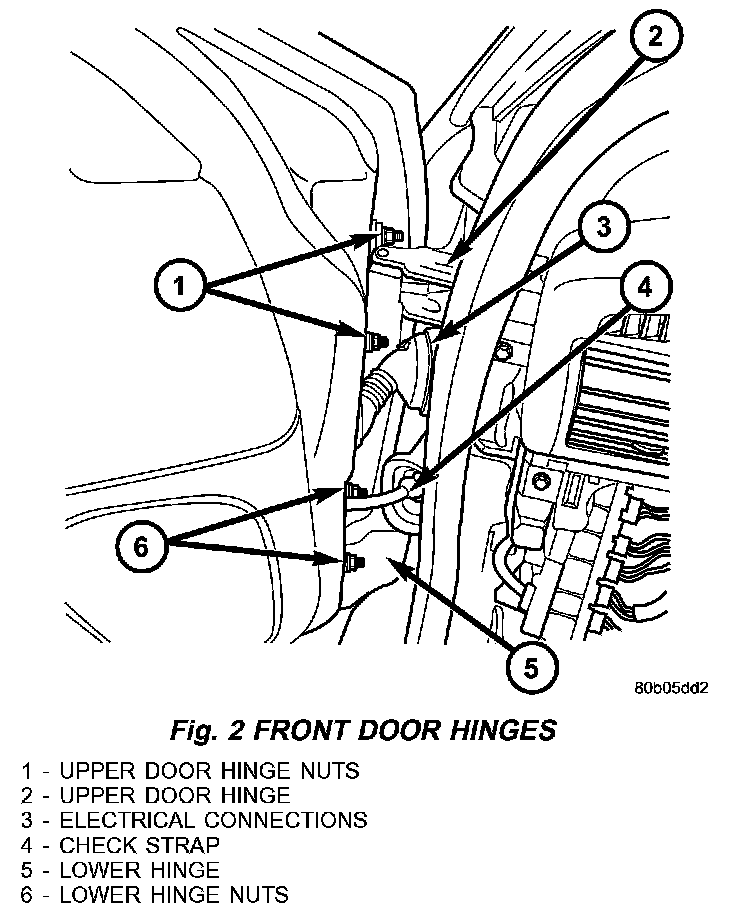 2

3

1

4

6

5

80b05dd2

Fig. 2 FRONT DOOR HINGES

1 - UPPER DOOR HINGE NUTS
2 - UPPER DOOR HINGE
3 - ELECTRICAL CONNECTIONS
4 - CHECK STRAP
5 - LOWER HINGE
6 - LOWER HINGE NUTS