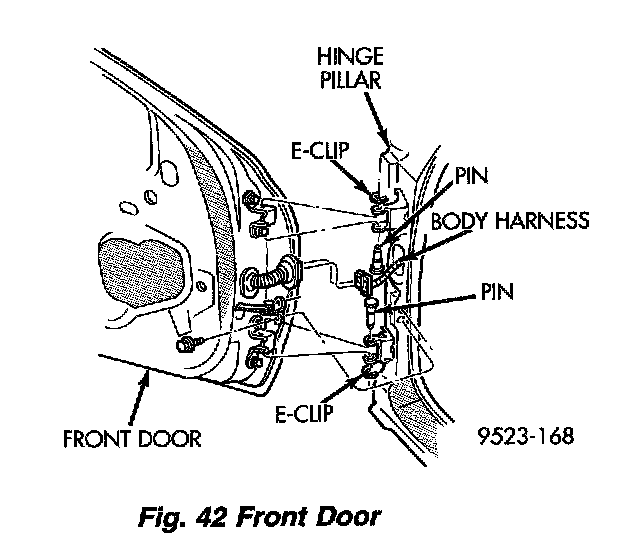 HINGE PILLAR

E-CLIP

PIN

BODY HARNESS

PIN

E-CLIP

FRONT DOOR

9523-168

Fig. 42 Front Door