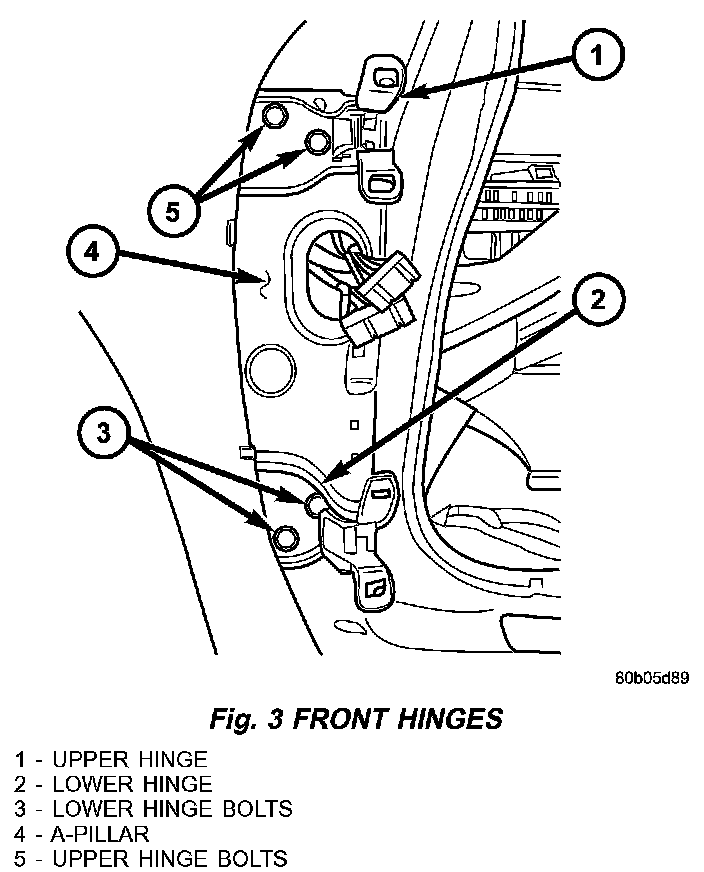 1

5

4

2

3

80b05d89

Fig. 3 FRONT HINGES

1 - UPPER HINGE
2 - LOWER HINGE
3 - LOWER HINGE BOLTS
4 - A-PILLAR
5 - UPPER HINGE BOLTS