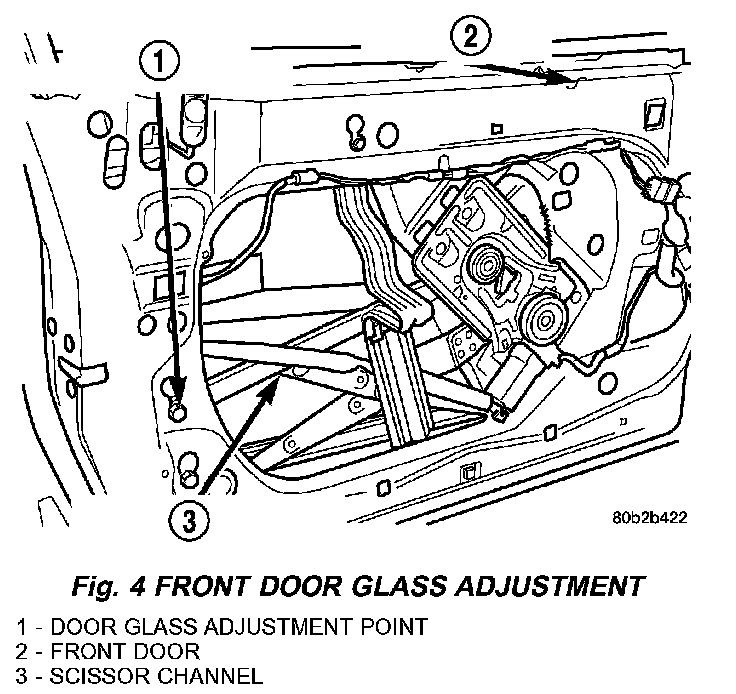 1

2

3

80b2b422

Fig. 4 FRONT DOOR GLASS ADJUSTMENT

1 - DOOR GLASS ADJUSTMENT POINT
2 - FRONT DOOR
3 - SCISSOR CHANNEL