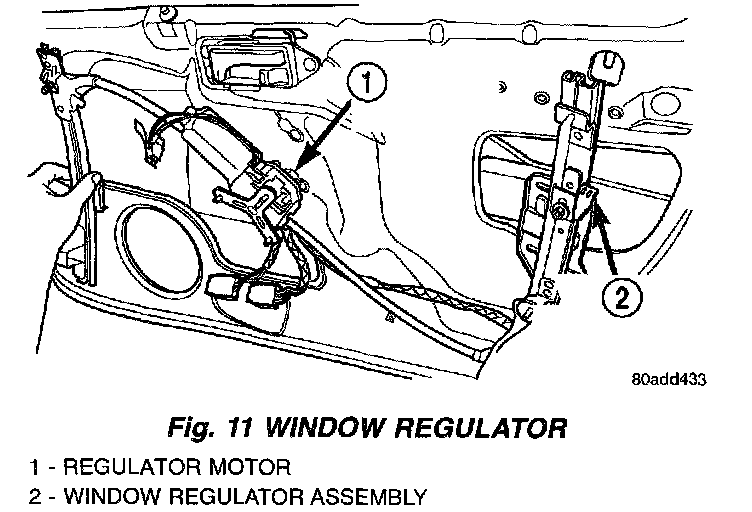 1

2

80add433

Fig. 11 WINDOW REGULATOR

1 - REGULATOR MOTOR
2 - WINDOW REGULATOR ASSEMBLY