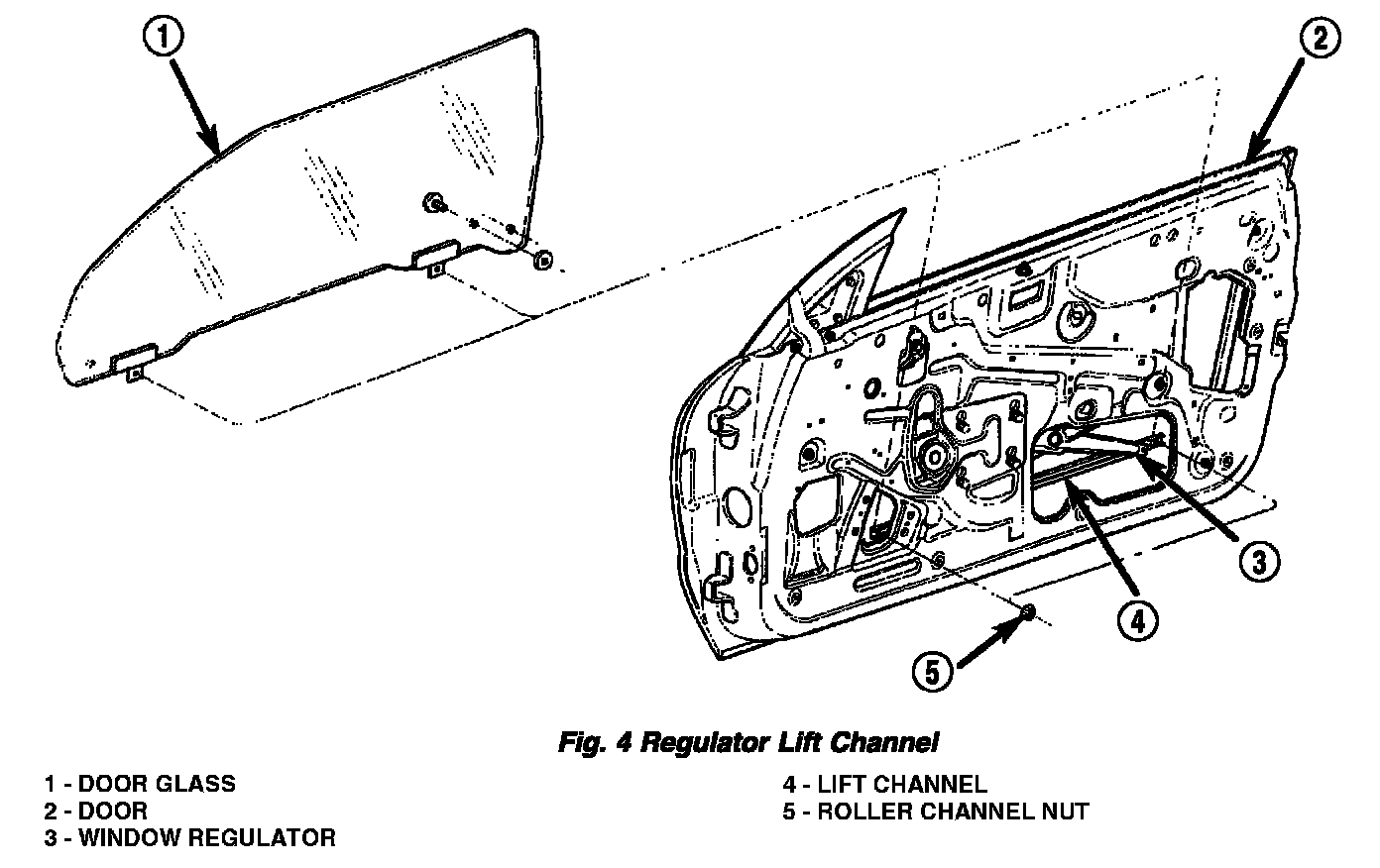 1

2

3

4

5

Fig. 4 Regulator Lift Channel

1 - DOOR GLASS
2 - DOOR
3 - WINDOW REGULATOR

4 - LIFT CHANNEL
5 - ROLLER CHANNEL NUT