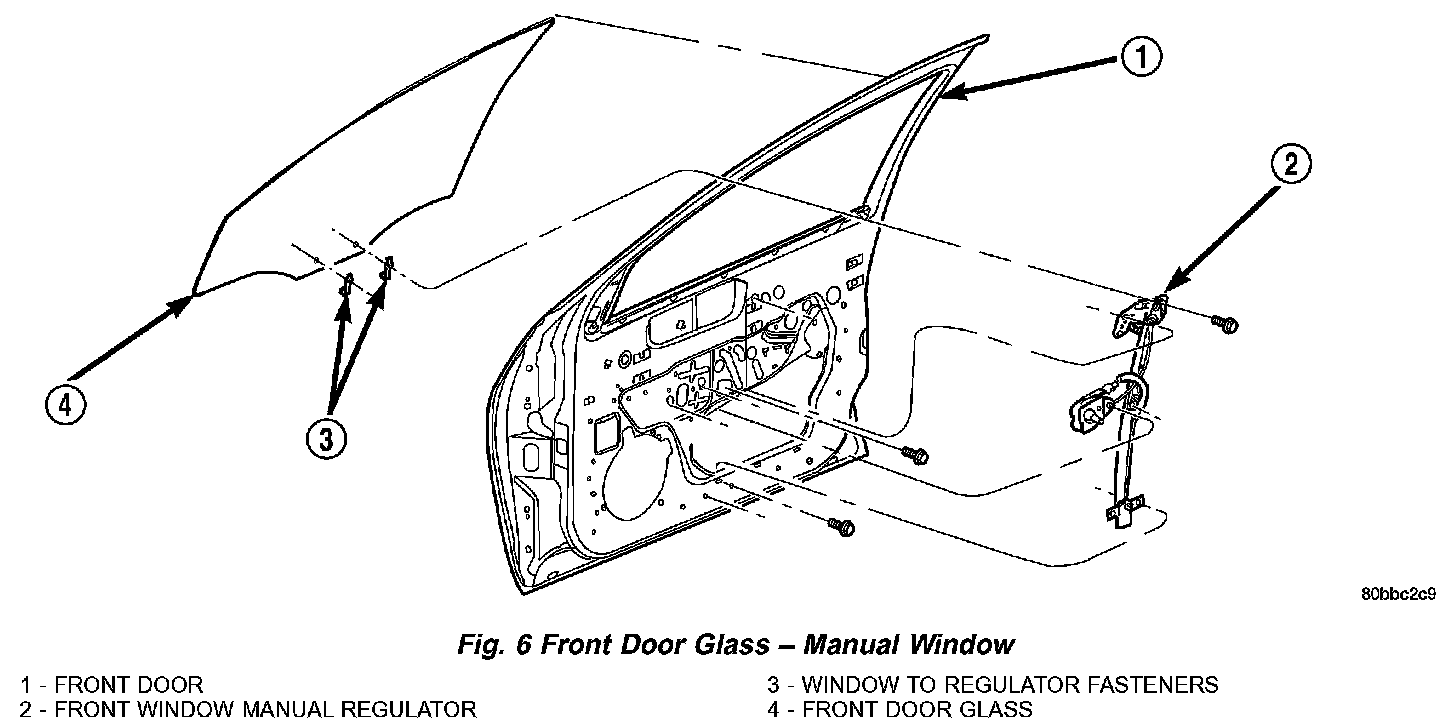 1

2

4

3

80bbc2c9

Fig. 6 Front Door Glass – Manual Window

1 - FRONT DOOR
2 - FRONT WINDOW MANUAL REGULATOR

3 - WINDOW TO REGULATOR FASTENERS
4 - FRONT DOOR GLASS