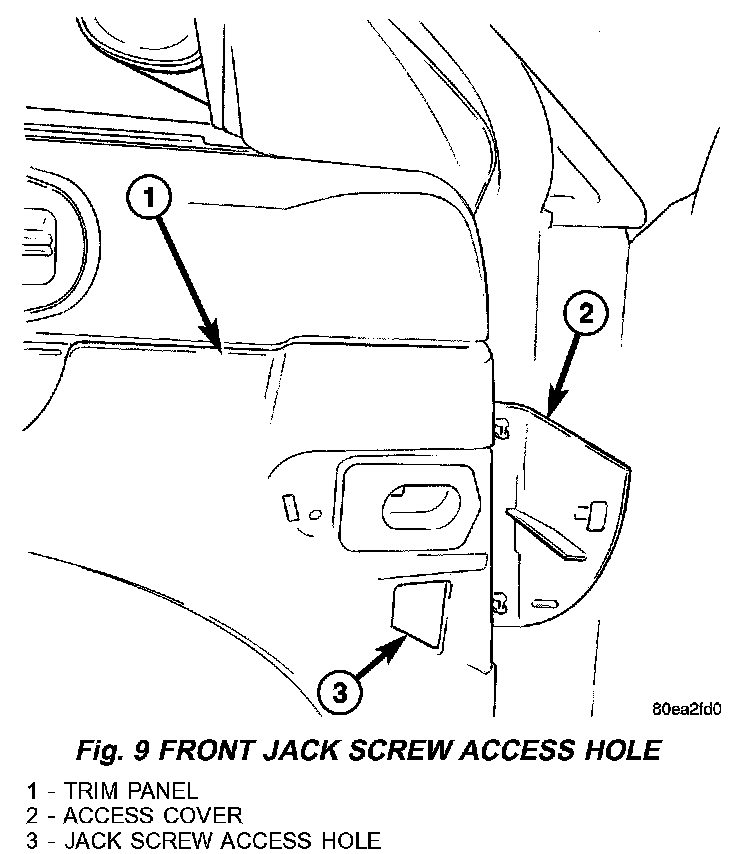 1

2

3

80ea2fd0

Fig. 9 FRONT JACK SCREW ACCESS HOLE

1 - TRIM PANEL
2 - ACCESS COVER
3 - JACK SCREW ACCESS HOLE