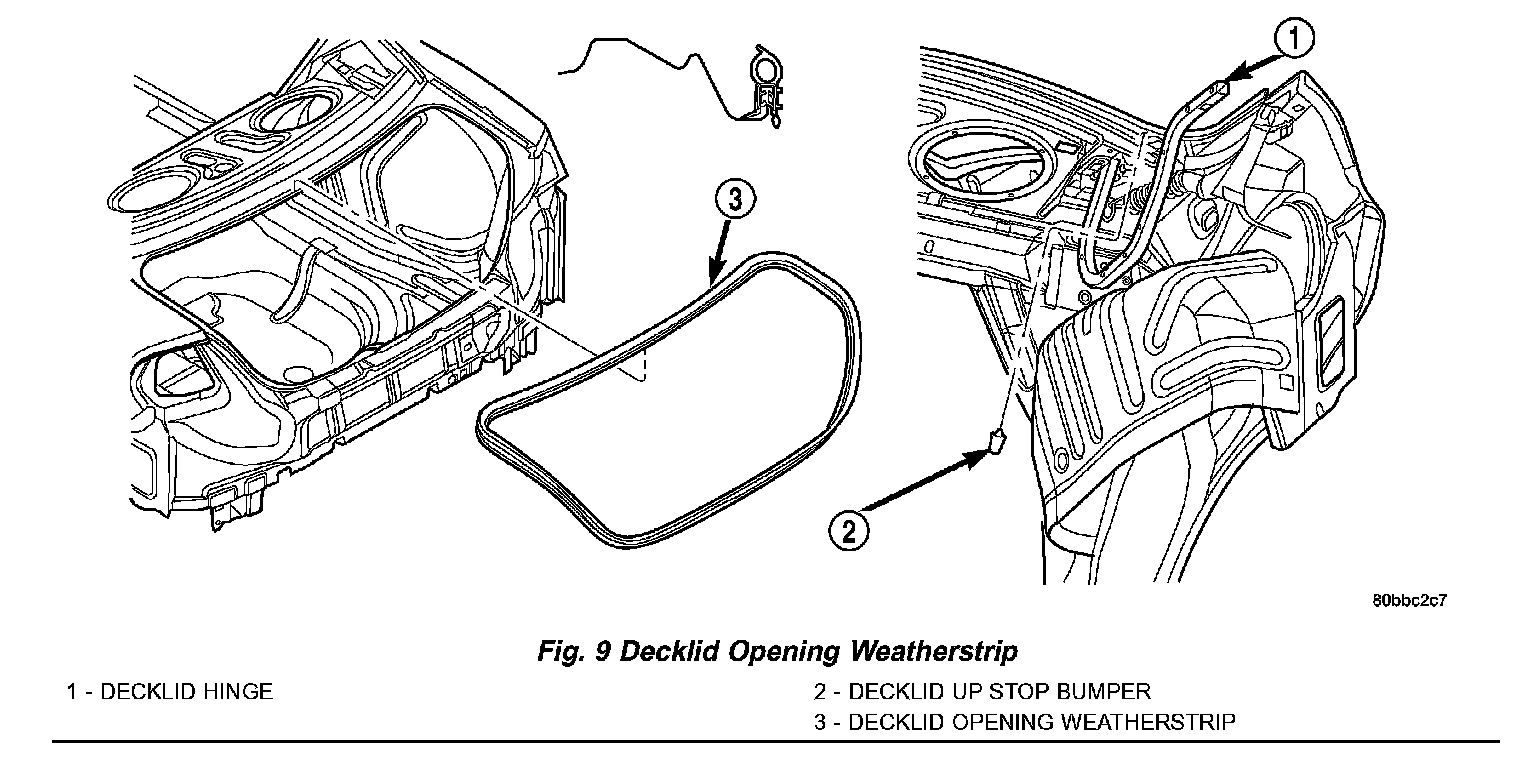 3

1

2

80bbc2c7

Fig. 9 Decklid Opening Weatherstrip

1 - DECKLID HINGE

2 - DECKLID UP STOP BUMPER

3 - DECKLID OPENING WEATHERSTRIP