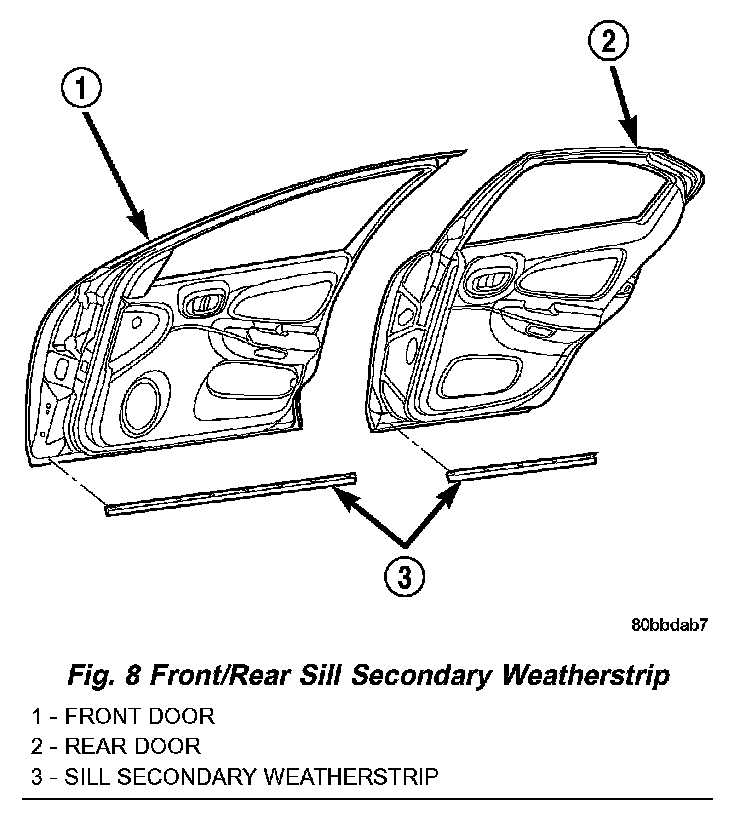 1

2

3

80bbdab7

Fig. 8 Front/Rear Sill Secondary Weatherstrip

1 - FRONT DOOR
2 - REAR DOOR
3 - SILL SECONDARY WEATHERSTRIP