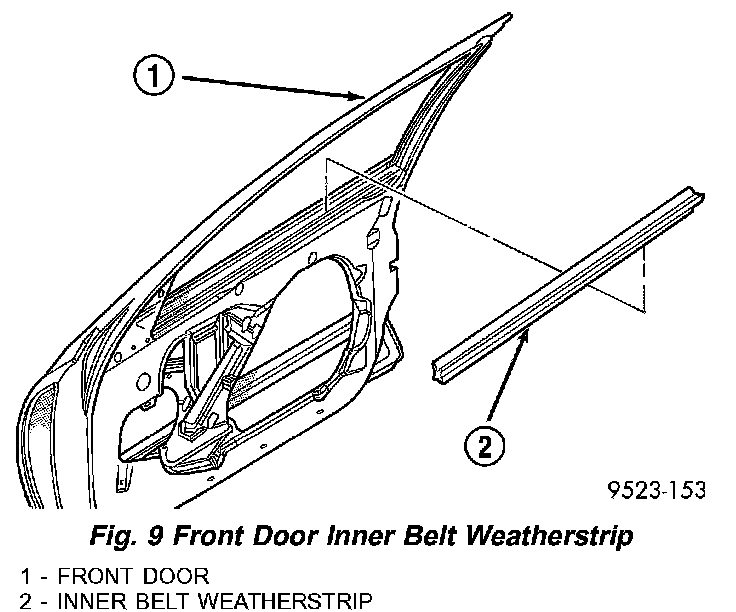 1

2

9523-153

Fig. 9 Front Door Inner Belt Weatherstrip

1 - FRONT DOOR
2 - INNER BELT WEATHERSTRIP