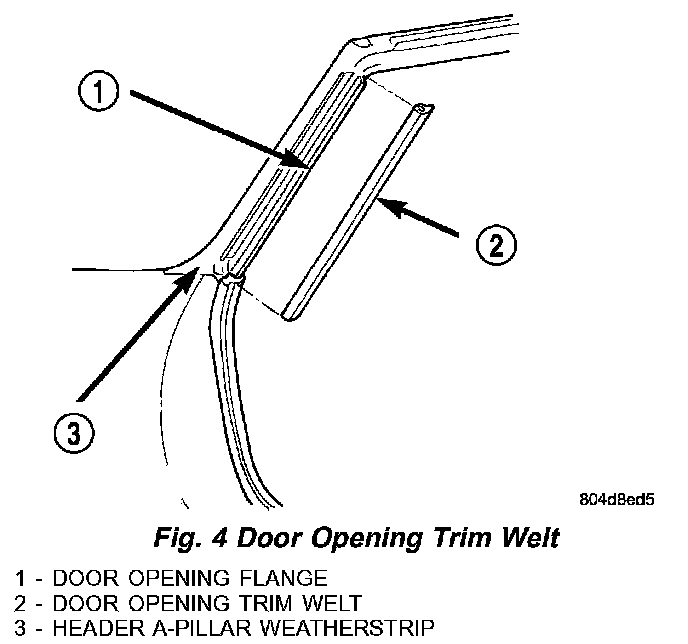 1

2

3

804d8ed5

Fig. 4 Door Opening Trim Welt

1 - DOOR OPENING FLANGE
2 - DOOR OPENING TRIM WELT
3 - HEADER A-PILLAR WEATHERSTRIP