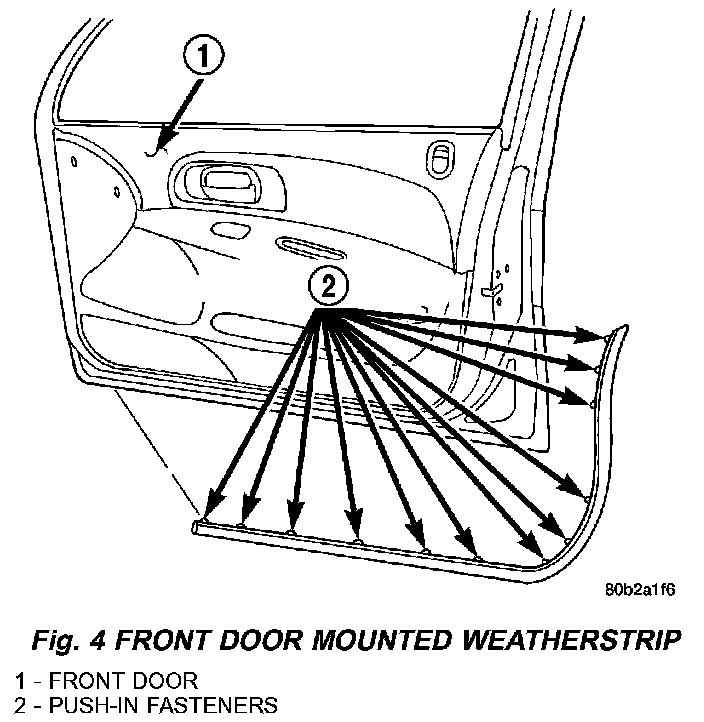 1

2

80b2a1f6

Fig. 4 FRONT DOOR MOUNTED WEATHERSTRIP

1 - FRONT DOOR
2 - PUSH-IN FASTENERS