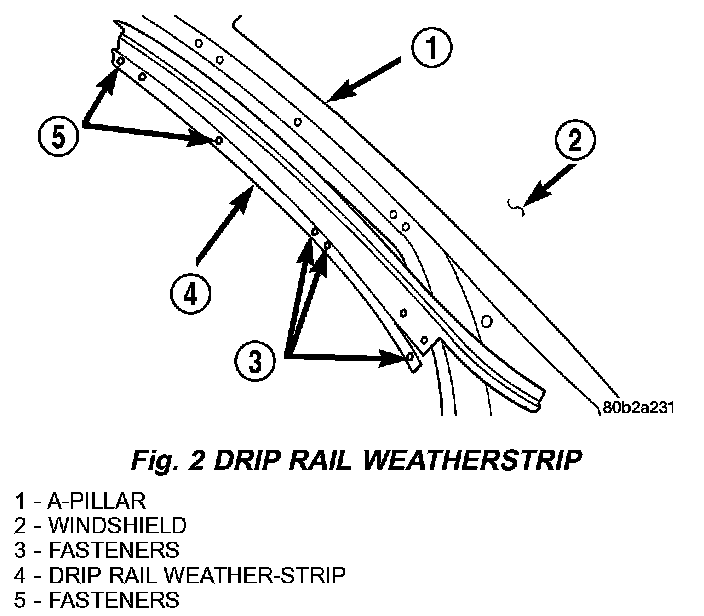 1

5

2

4

3

80b2a231

Fig. 2 DRIP RAIL WEATHERSTRIP

1 - A-PILLAR
2 - WINDSHIELD
3 - FASTENERS
4 - DRIP RAIL WEATHER-STRIP
5 - FASTENERS