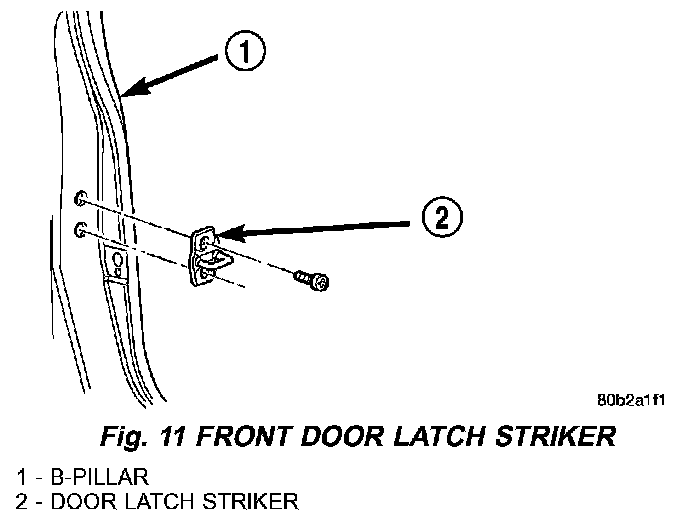 1

2

80b2a1f1

Fig. 11 FRONT DOOR LATCH STRIKER

1 - B-PILLAR
2 - DOOR LATCH STRIKER