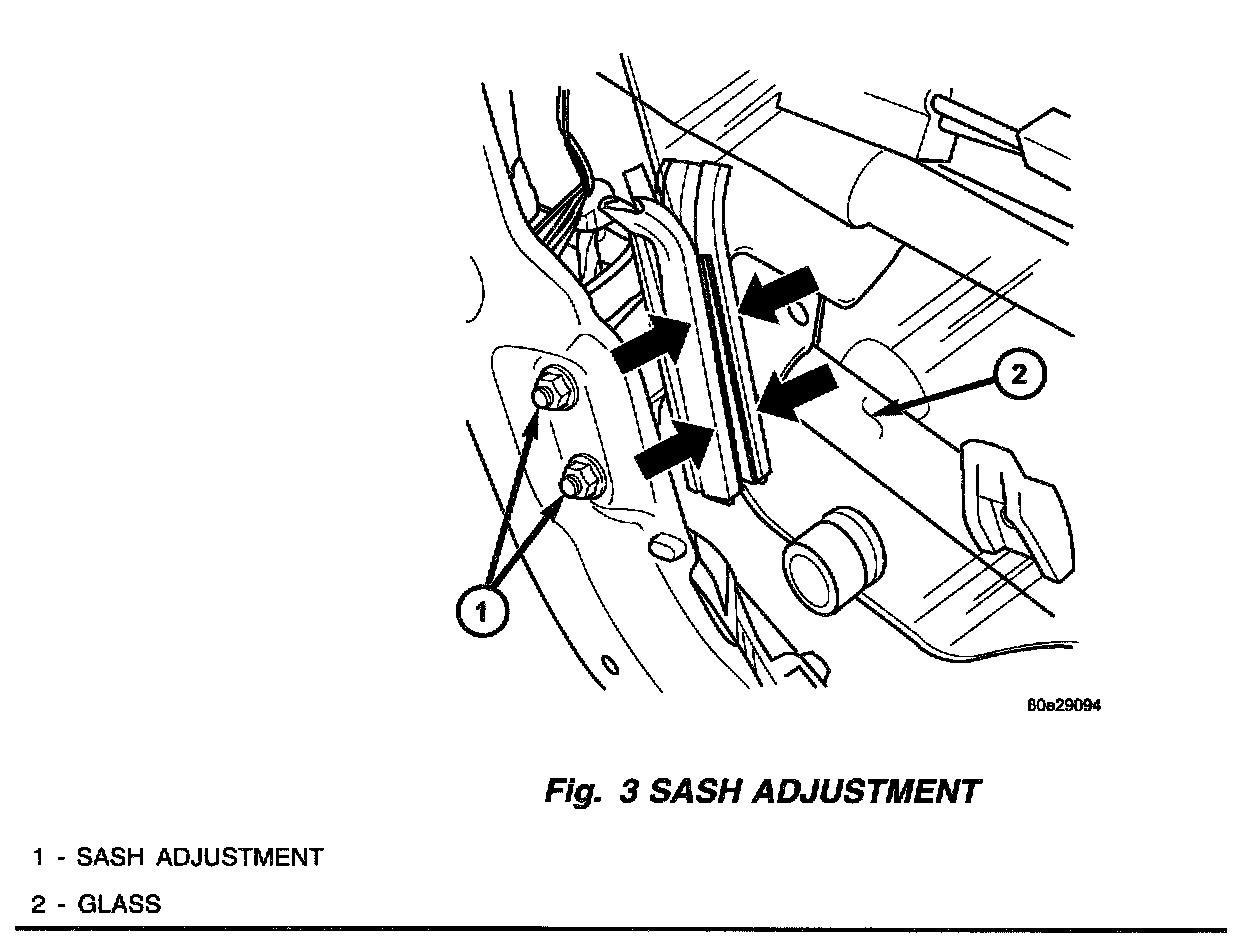 2

1

80e29094

Fig. 3 SASH ADJUSTMENT

1 - SASH ADJUSTMENT

2 - GLASS