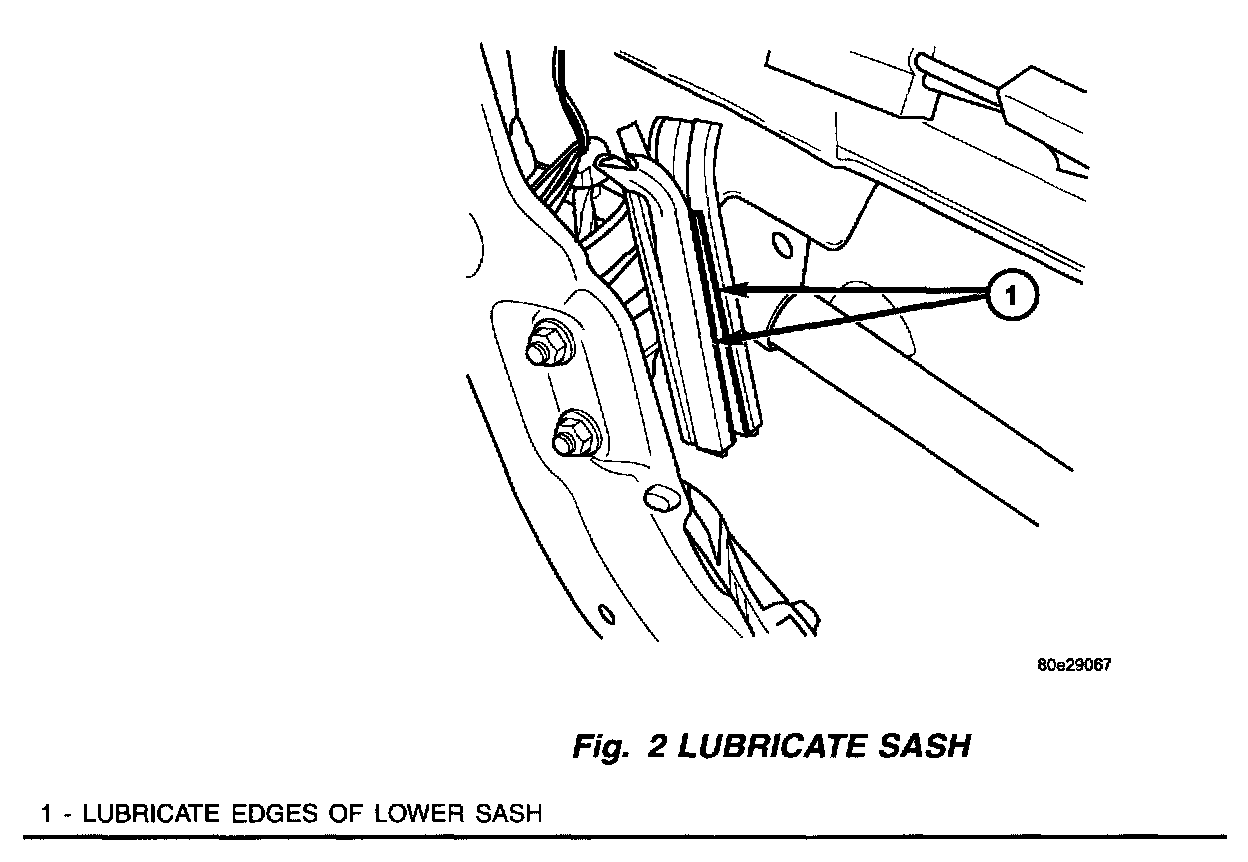 1

80e29067

Fig. 2 LUBRICATE SASH

1 - LUBRICATE EDGES OF LOWER SASH