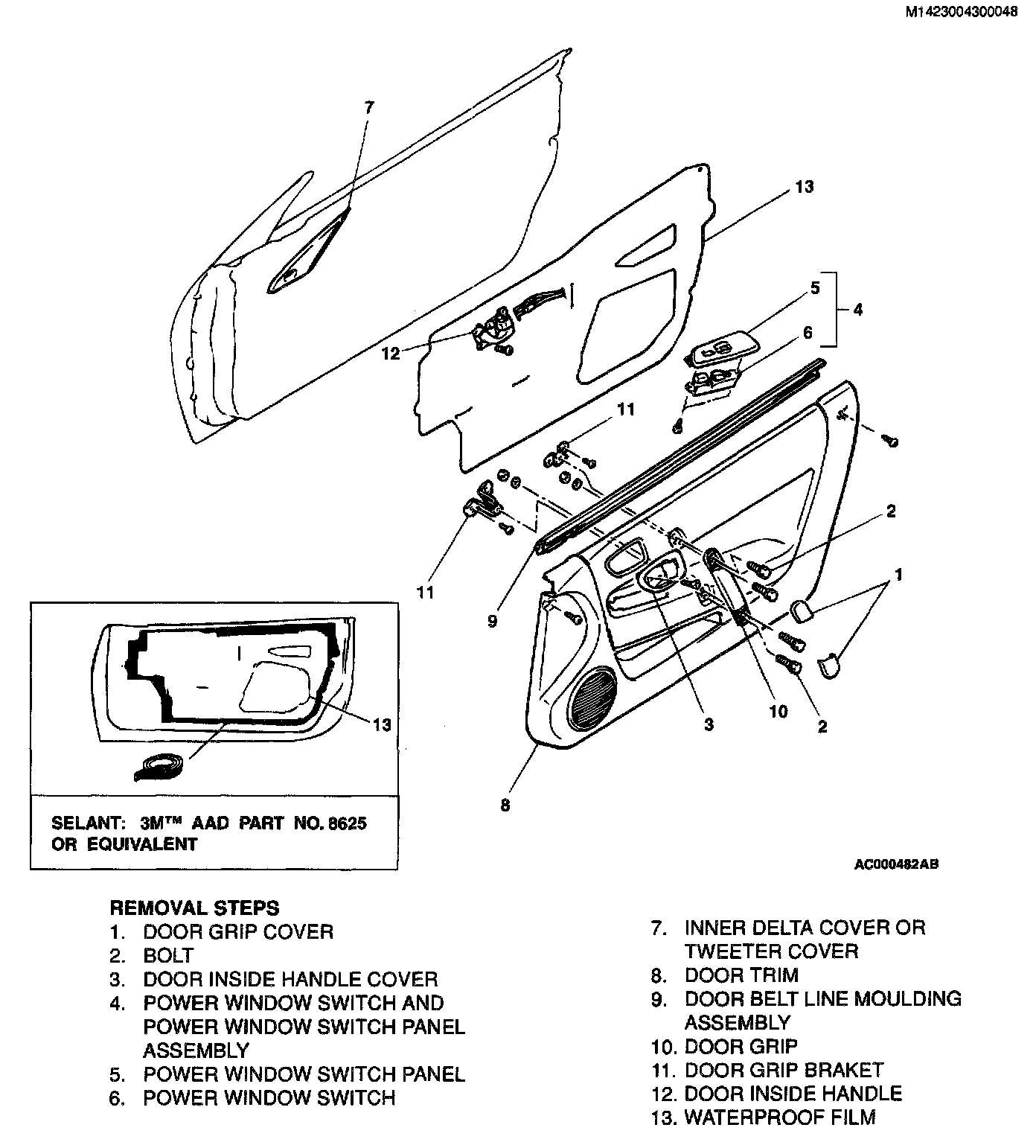 M1423004300048

7

13

5

4

6

12

11

2

1

11

9

3

10

2

8

13

SELANT: 3M™ AAD PART NO. 8625 OR EQUIVALENT

AC000482AB

REMOVAL STEPS
1. DOOR GRIP COVER
2. BOLT
3. DOOR INSIDE HANDLE COVER
4. POWER WINDOW SWITCH AND POWER WINDOW SWITCH PANEL ASSEMBLY
5. POWER WINDOW SWITCH PANEL
6. POWER WINDOW SWITCH

7. INNER DELTA COVER OR TWEETER COVER
8. DOOR TRIM
9. DOOR BELT LINE MOULDING ASSEMBLY
10. DOOR GRIP
11. DOOR GRIP BRAKET
12. DOOR INSIDE HANDLE
13. WATERPROOF FILM