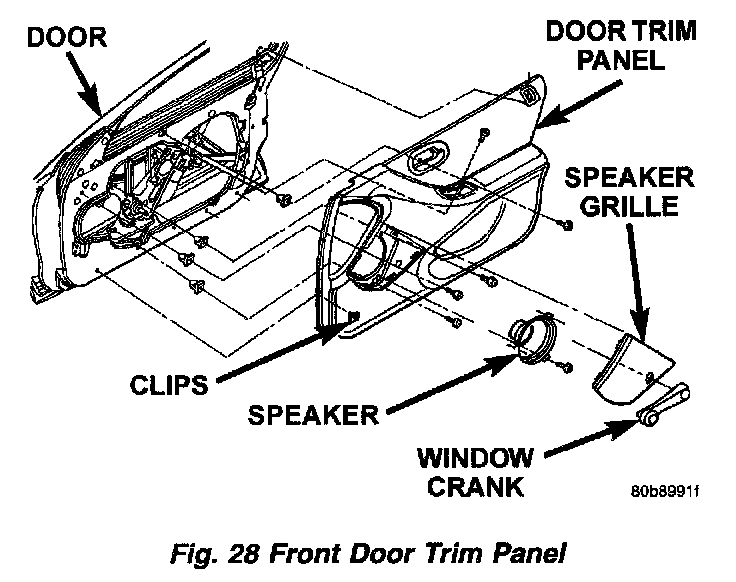 DOOR

DOOR TRIM PANEL

SPEAKER GRILLE

CLIPS

SPEAKER

WINDOW CRANK

80b8991f

Fig. 28 Front Door Trim Panel