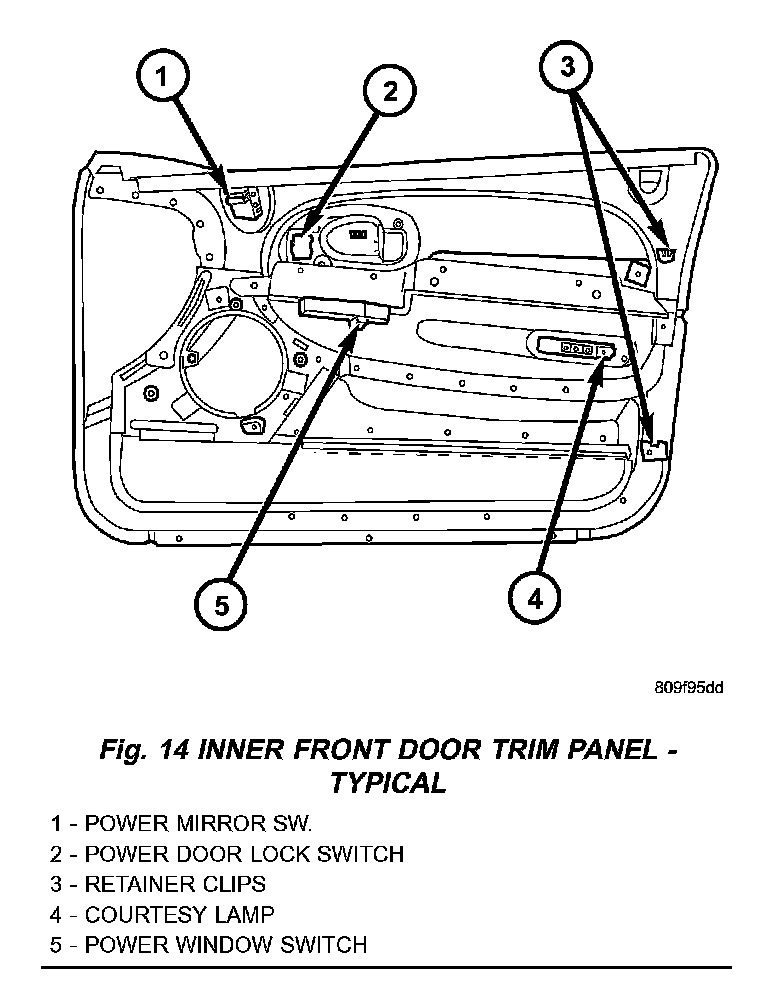 1

2

3

5

4

809f95dd

Fig. 14 INNER FRONT DOOR TRIM PANEL - TYPICAL

1 - POWER MIRROR SW.
2 - POWER DOOR LOCK SWITCH
3 - RETAINER CLIPS
4 - COURTESY LAMP
5 - POWER WINDOW SWITCH