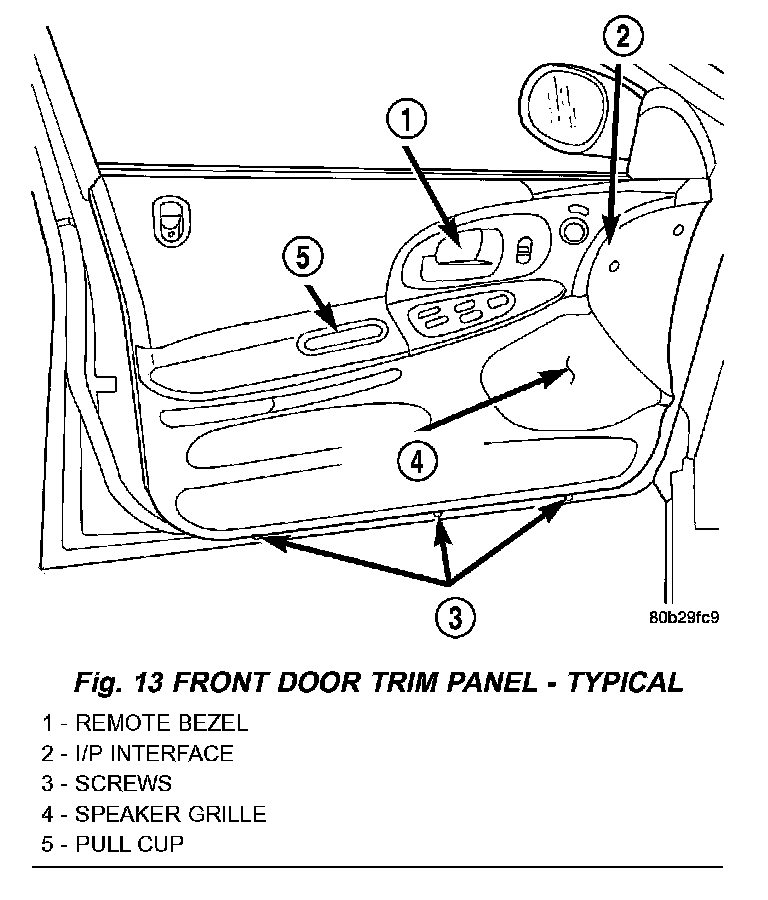 2

1

5

4

3

80b29fc9

Fig. 13 FRONT DOOR TRIM PANEL - TYPICAL

1 - REMOTE BEZEL
2 - I/P INTERFACE
3 - SCREWS
4 - SPEAKER GRILLE
5 - PULL CUP