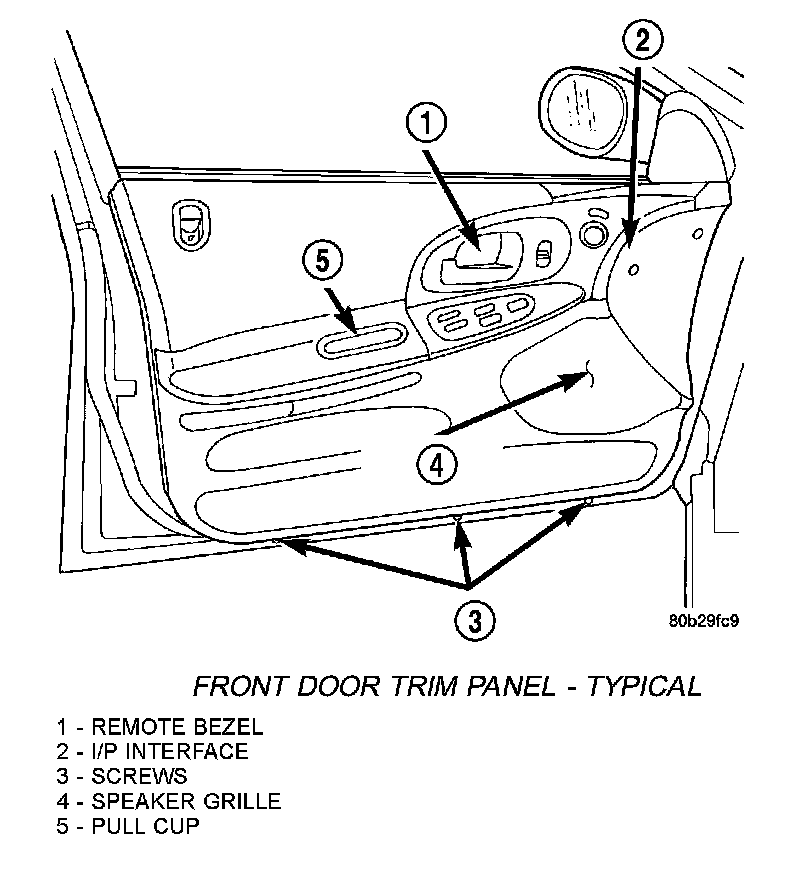 2
1
5
4
3
80b29fc9

FRONT DOOR TRIM PANEL - TYPICAL

1 - REMOTE BEZEL
2 - I/P INTERFACE
3 - SCREWS
4 - SPEAKER GRILLE
5 - PULL CUP