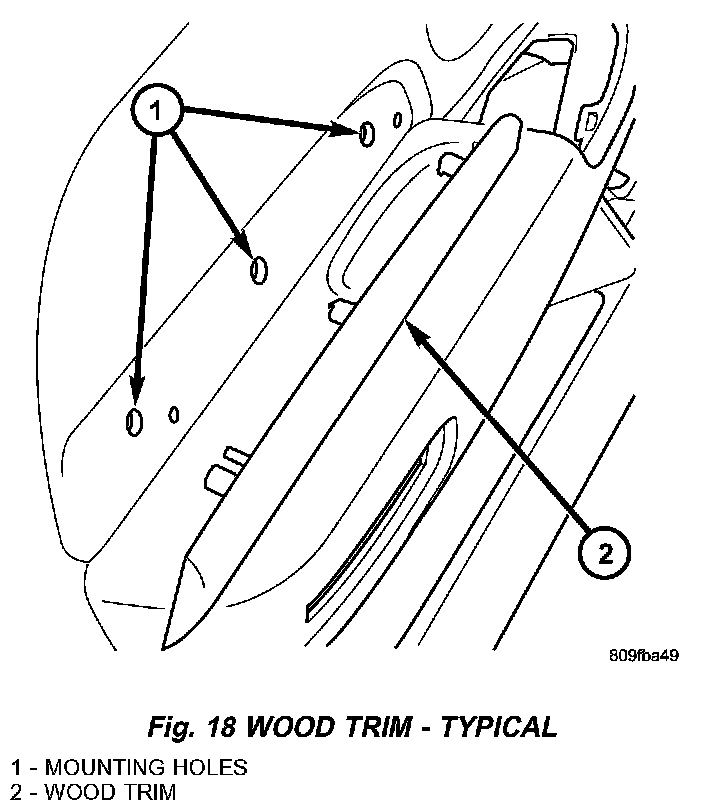 1

2

809fba49

Fig. 18 WOOD TRIM - TYPICAL

1 - MOUNTING HOLES
2 - WOOD TRIM