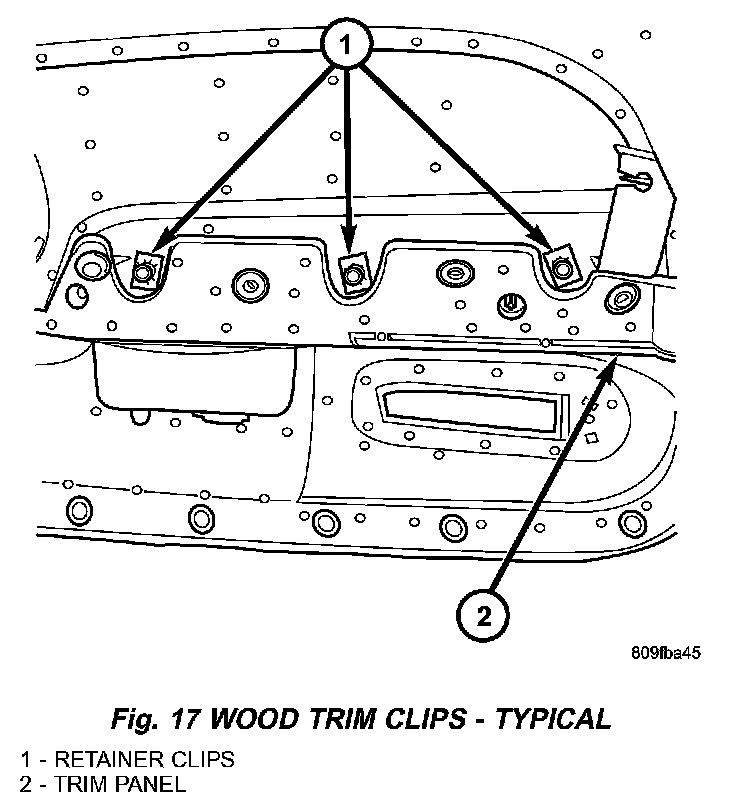 1

2

809fba45

Fig. 17 WOOD TRIM CLIPS - TYPICAL

1 - RETAINER CLIPS
2 - TRIM PANEL