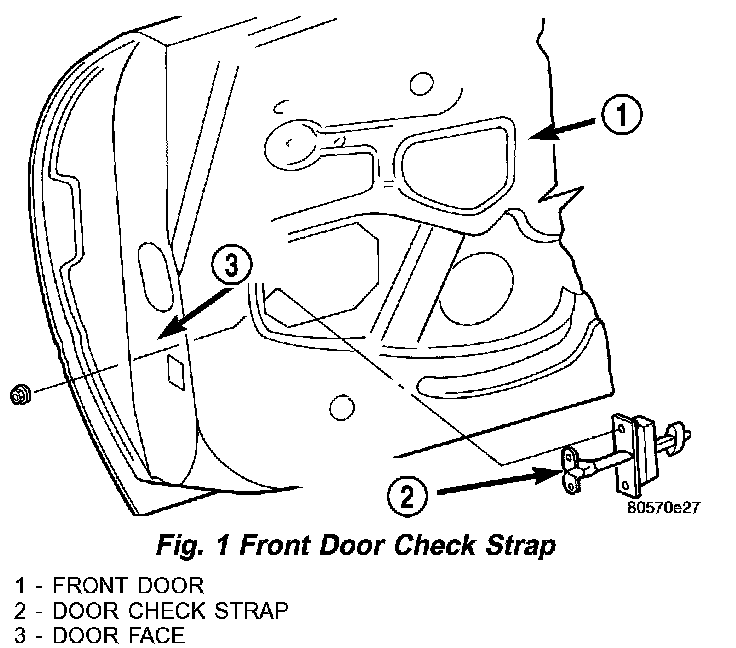 1

3

2

80570e27

Fig. 1 Front Door Check Strap

1 - FRONT DOOR
2 - DOOR CHECK STRAP
3 - DOOR FACE