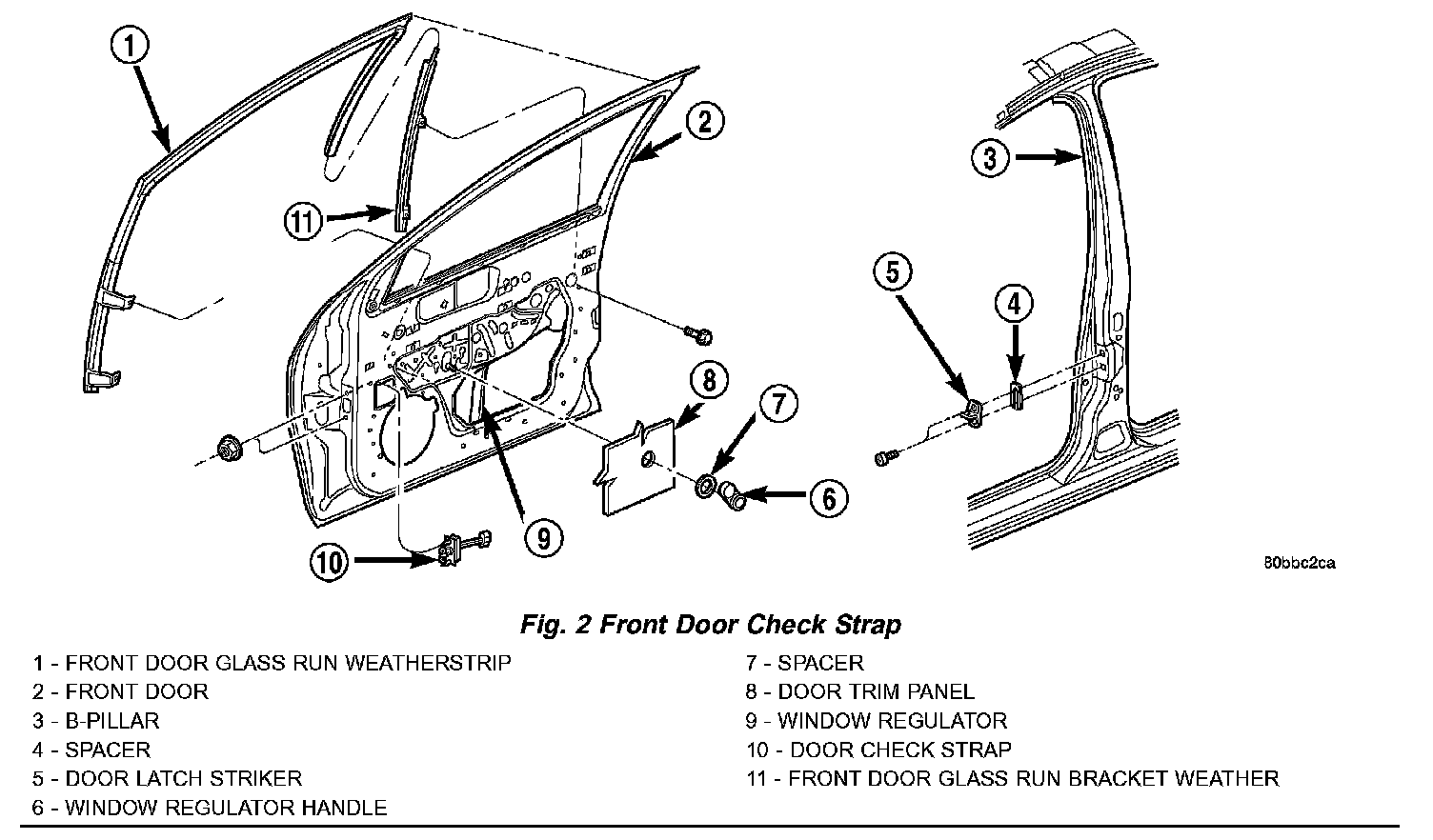 1
2
11
3
5
4
8
7
6
9
10
80bbc2ca

Fig. 2 Front Door Check Strap

1 - FRONT DOOR GLASS RUN WEATHERSTRIP
2 - FRONT DOOR
3 - B-PILLAR
4 - SPACER
5 - DOOR LATCH STRIKER
6 - WINDOW REGULATOR HANDLE

7 - SPACER
8 - DOOR TRIM PANEL
9 - WINDOW REGULATOR
10 - DOOR CHECK STRAP
11 - FRONT DOOR GLASS RUN BRACKET WEATHER